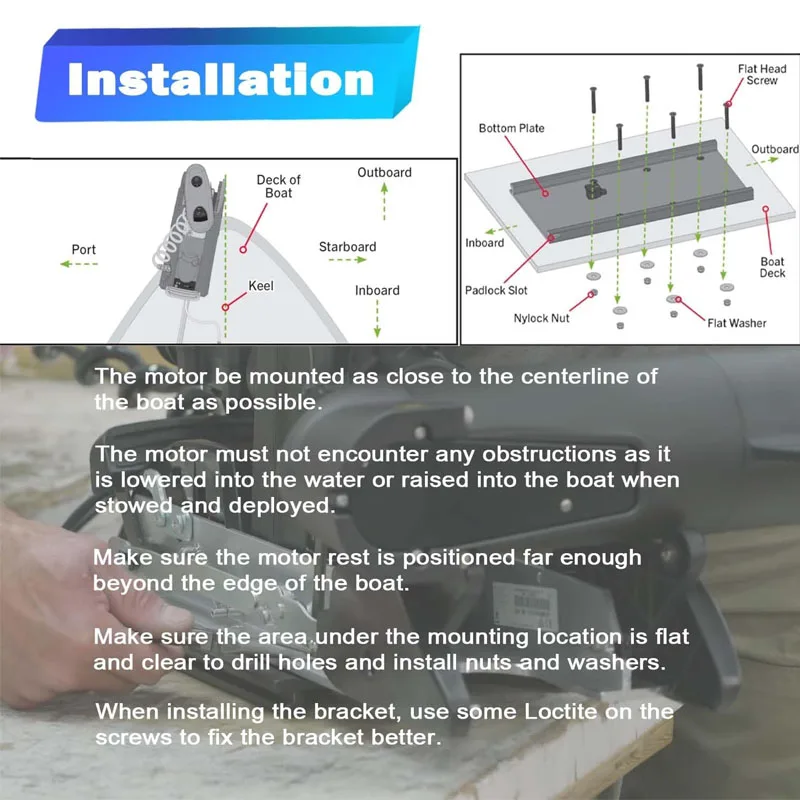 Installation

Deck of Boat

Outboard

Port

Starboard

Keel

Inboard

Flat Head Screw

Bottom Plate

Outboard

Inboard

Boat Deck

Padlock Slot

Nylock Nut

Flat Washer

The motor be mounted as close to the centerline of the boat as possible.

The motor must not encounter any obstructions as it is lowered into the water or raised into the boat when stowed and deployed.

Make sure the motor rest is positioned far enough beyond the edge of the boat.

Make sure the area under the mounting location is flat and clear to drill holes and install nuts and washers.

When installing the bracket, use some Loctite on the screws to fix the bracket better.