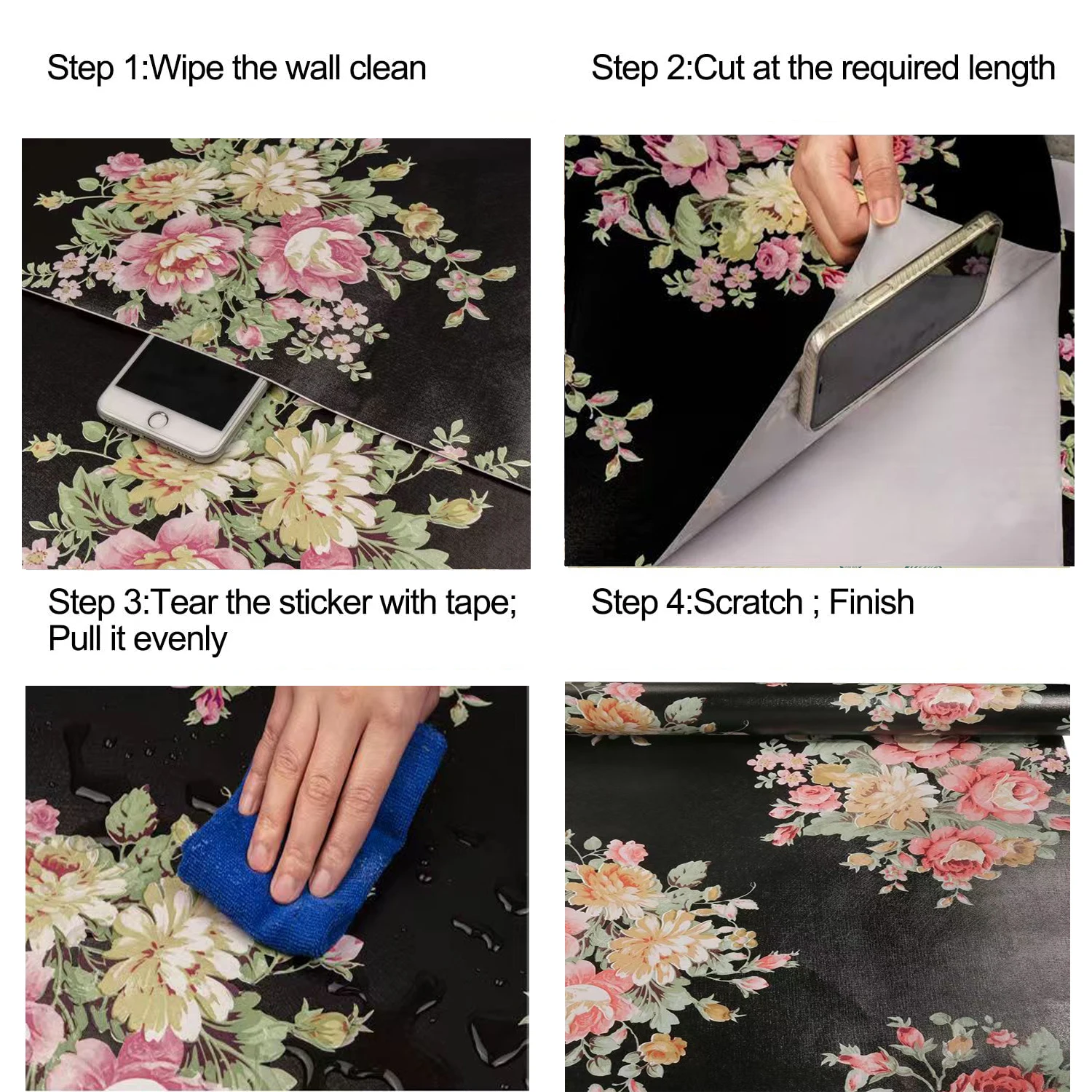 Step 1:Wipe the wall clean

Step 2:Cut at the required length

Step 3:Tear the sticker with tape; Pull it evenly

Step 4:Scratch ; Finish