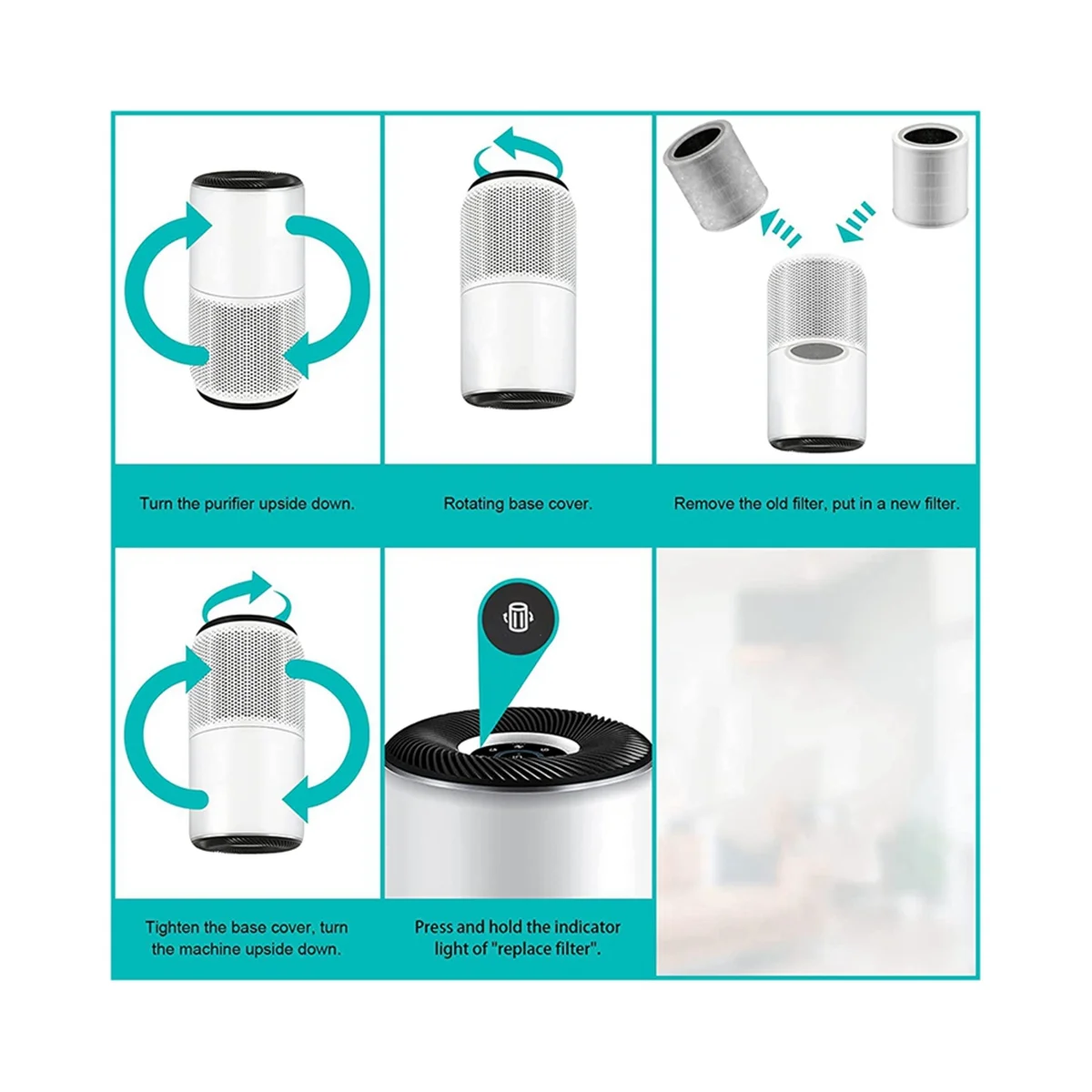 Turn the purifier upside down.

Rotating base cover.

Remove the old filter, put in a new filter.

Tighten the base cover, turn the machine upside down.

Press and hold the indicator light of "replace filter".