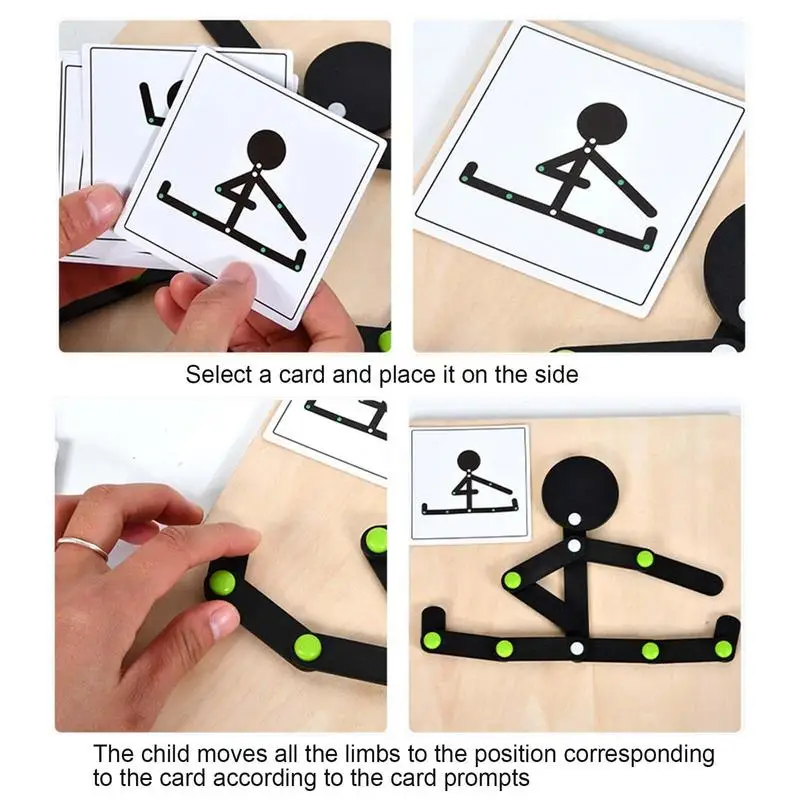 Select a card and place it on the side

The child moves all the limbs to the position corresponding to the card according to the card prompts