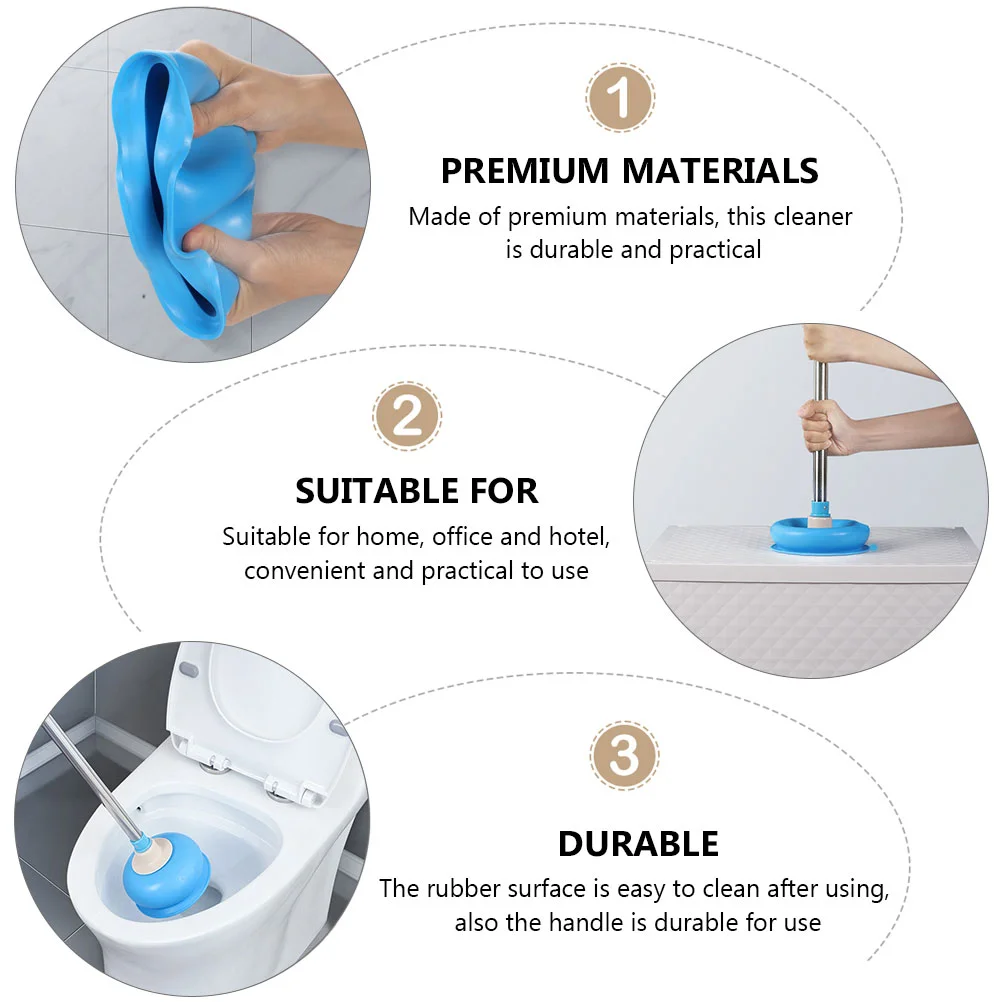 1

PREMIUM MATERIALS

Made of premium materials, this cleaner is durable and practical

2

SUITABLE FOR

Suitable for home, office and hotel, convenient and practical to use

3

DURABLE

The rubber surface is easy to clean after using, also the handle is durable for use