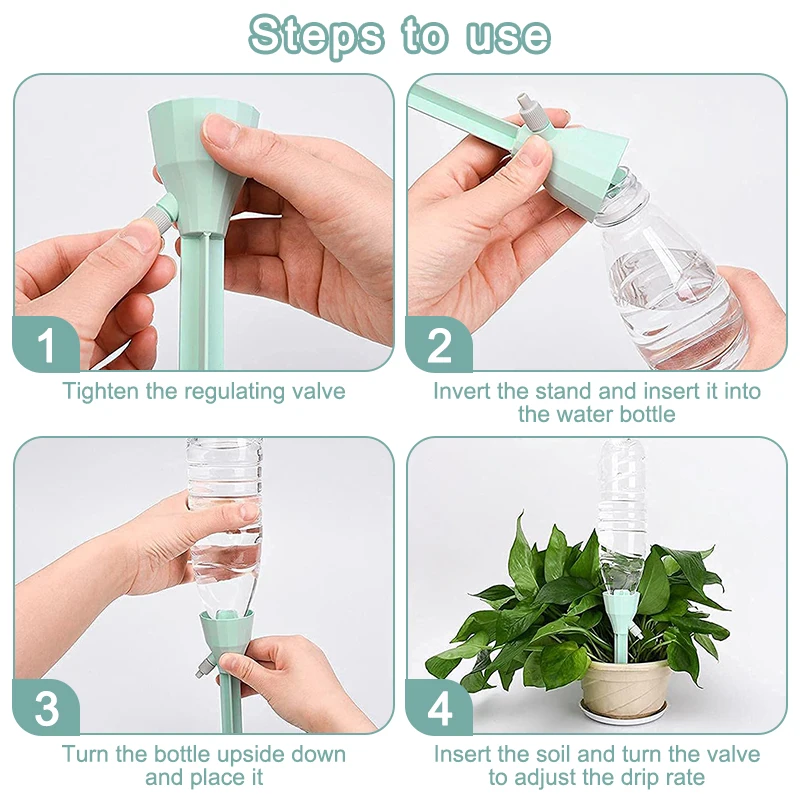 Steps to use

1

Tighten the regulating valve

2

Invert the stand and insert it into the water bottle

3

Turn the bottle upside down and place it

4

Insert the soil and turn the valve to adjust the drip rate