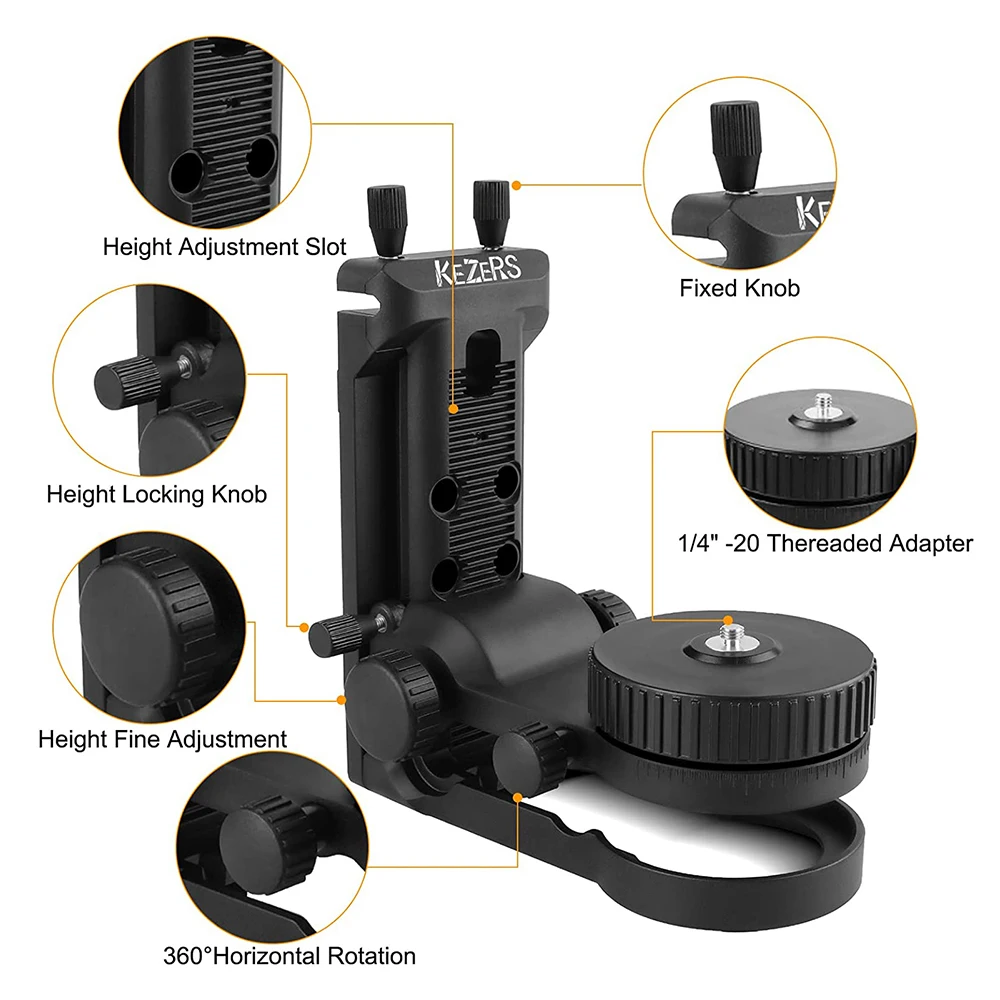 Height Adjustment Slot

KEZERS

Fixed Knob

Height Locking Knob

1/4" -20 Thereaded Adapter

Height Fine Adjustment

360°Horizontal Rotation