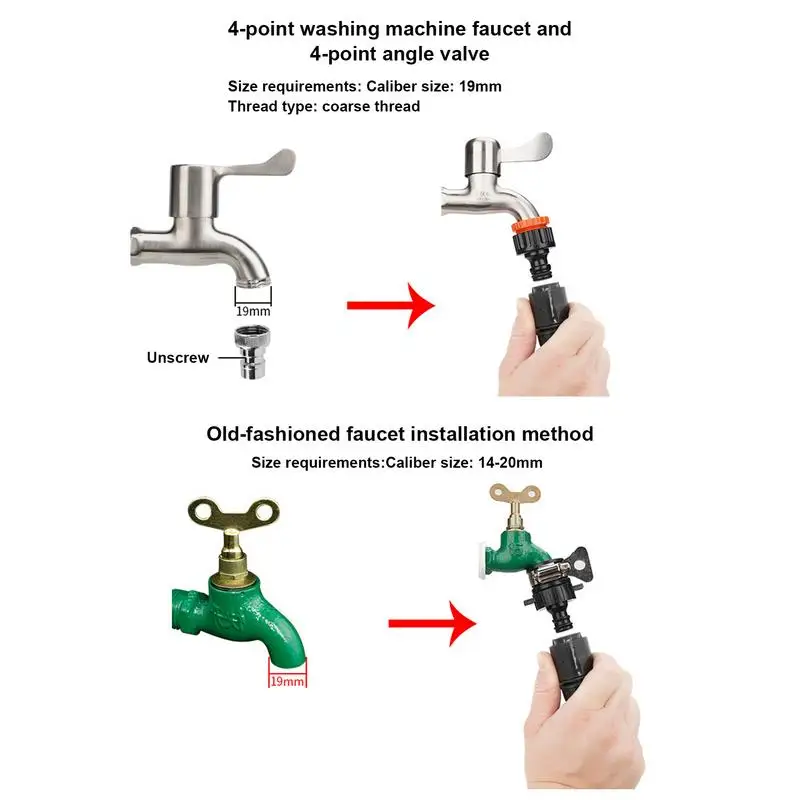 4-point washing machine faucet and
4-point angle valve

Size requirements: Caliber size: 19mm
Thread type: coarse thread

19mm

Unscrew

Old-fashioned faucet installation method

Size requirements:Caliber size: 14-20mm

19mm