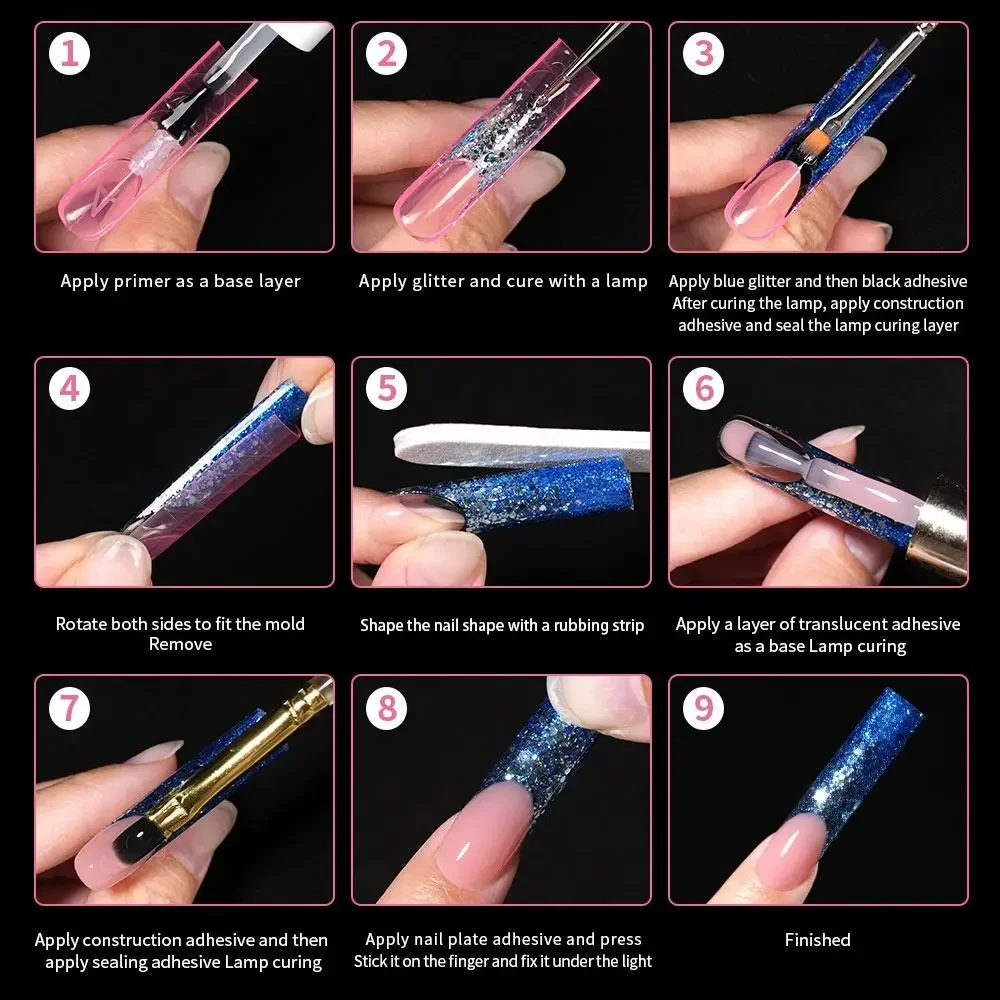 1
Apply primer as a base layer

2
Apply glitter and cure with a lamp

3
Apply blue glitter and then black adhesive
After curing the lamp, apply construction adhesive and seal the lamp curing layer

4
Rotate both sides to fit the mold
Remove

5
Shape the nail shape with a rubbing strip

6
Apply a layer of translucent adhesive as a base Lamp curing

7
Apply construction adhesive and then apply sealing adhesive Lamp curing

8
Apply nail plate adhesive and press
Stick it on the finger and fix it under the light

9
Finished