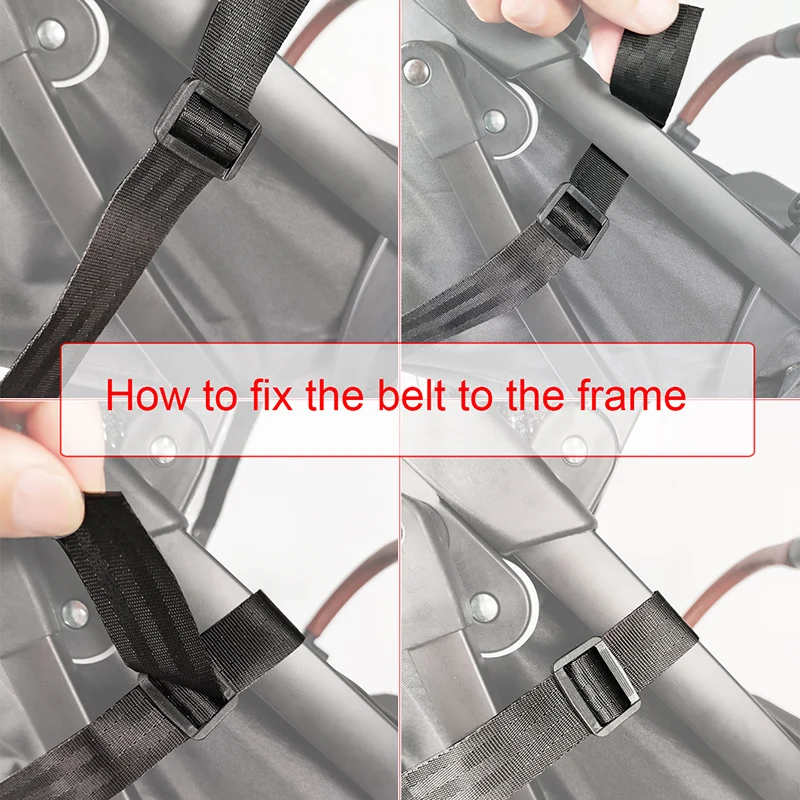 How to fix the belt to the frame