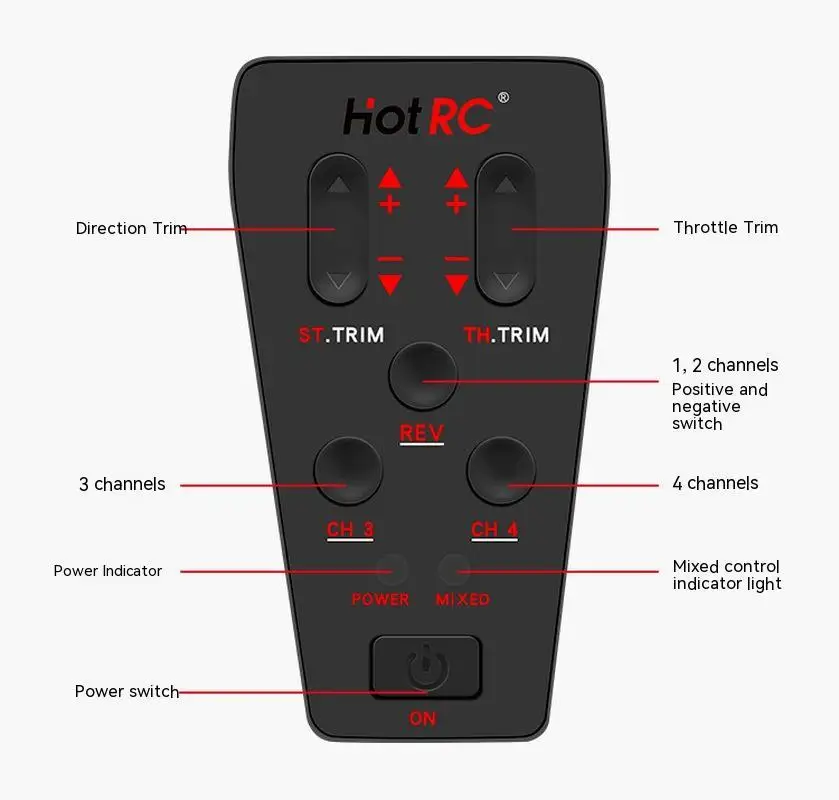 HotRC®

Direction Trim

Throttle Trim

+ +

− −

ST.TRIM

TH.TRIM

1, 2 channels
Positive and negative switch

REV

3 channels

4 channels

CH 3

CH 4

Power Indicator

Mixed control indicator light

POWER

MIXED

Power switch

ON