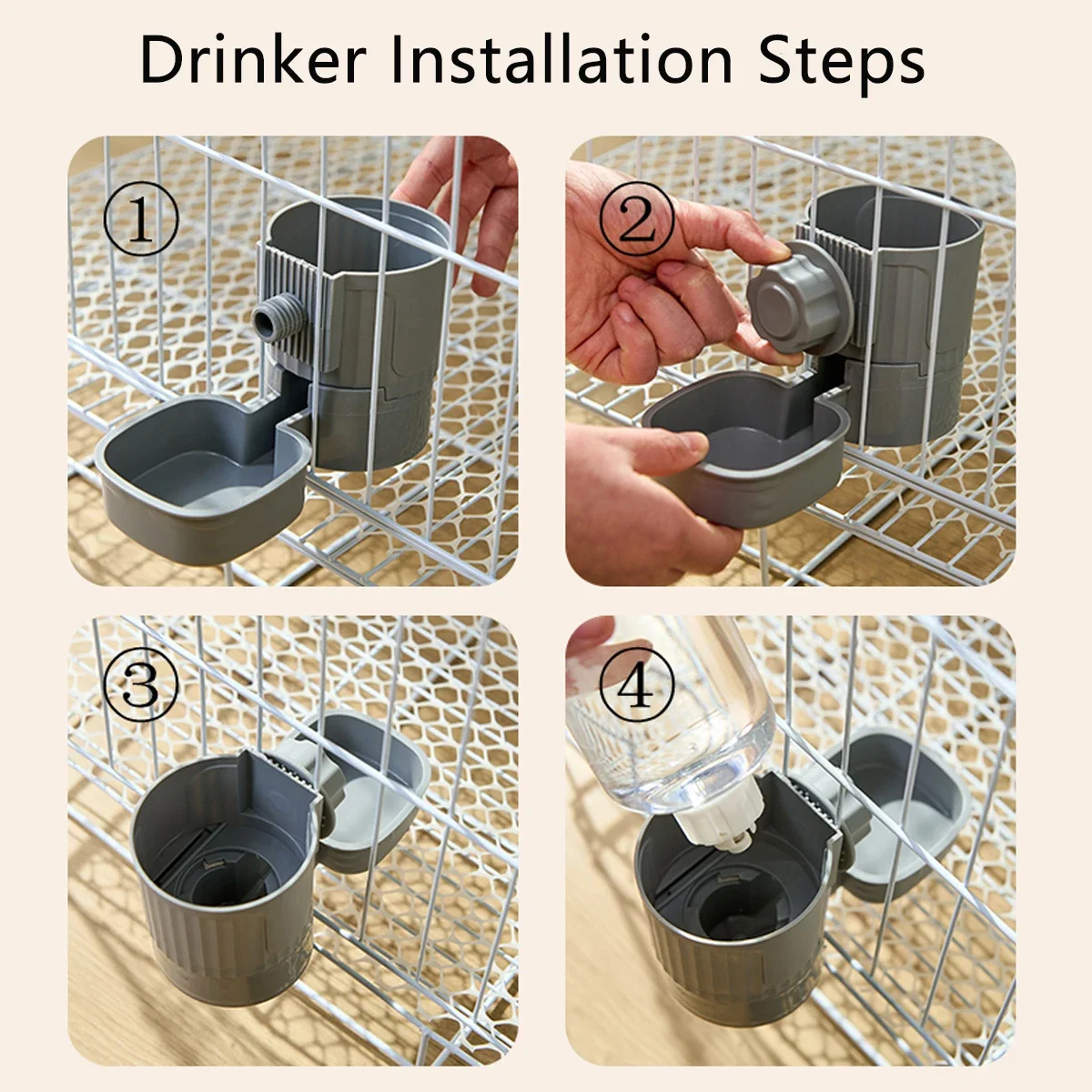 Drinker Installation Steps

①

②

③

④