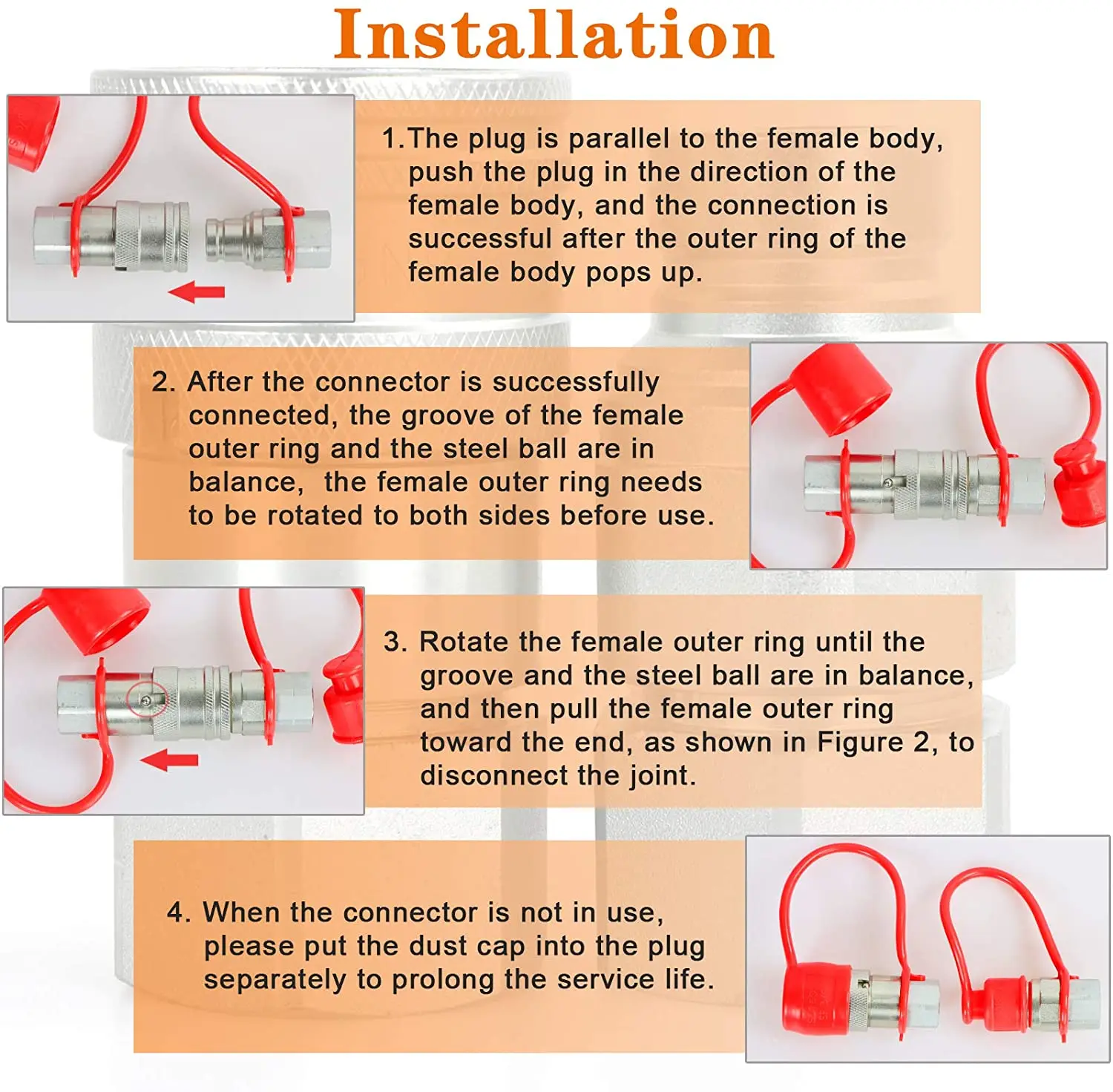 Installation

1.The plug is parallel to the female body, push the plug in the direction of the female body, and the connection is successful after the outer ring of the female body pops up.

2. After the connector is successfully connected, the groove of the female outer ring and the steel ball are in balance, the female outer ring needs to be rotated to both sides before use.

3. Rotate the female outer ring until the groove and the steel ball are in balance, and then pull the female outer ring toward the end, as shown in Figure 2, to disconnect the joint.

4. When the connector is not in use, please put the dust cap into the plug separately to prolong the service life.