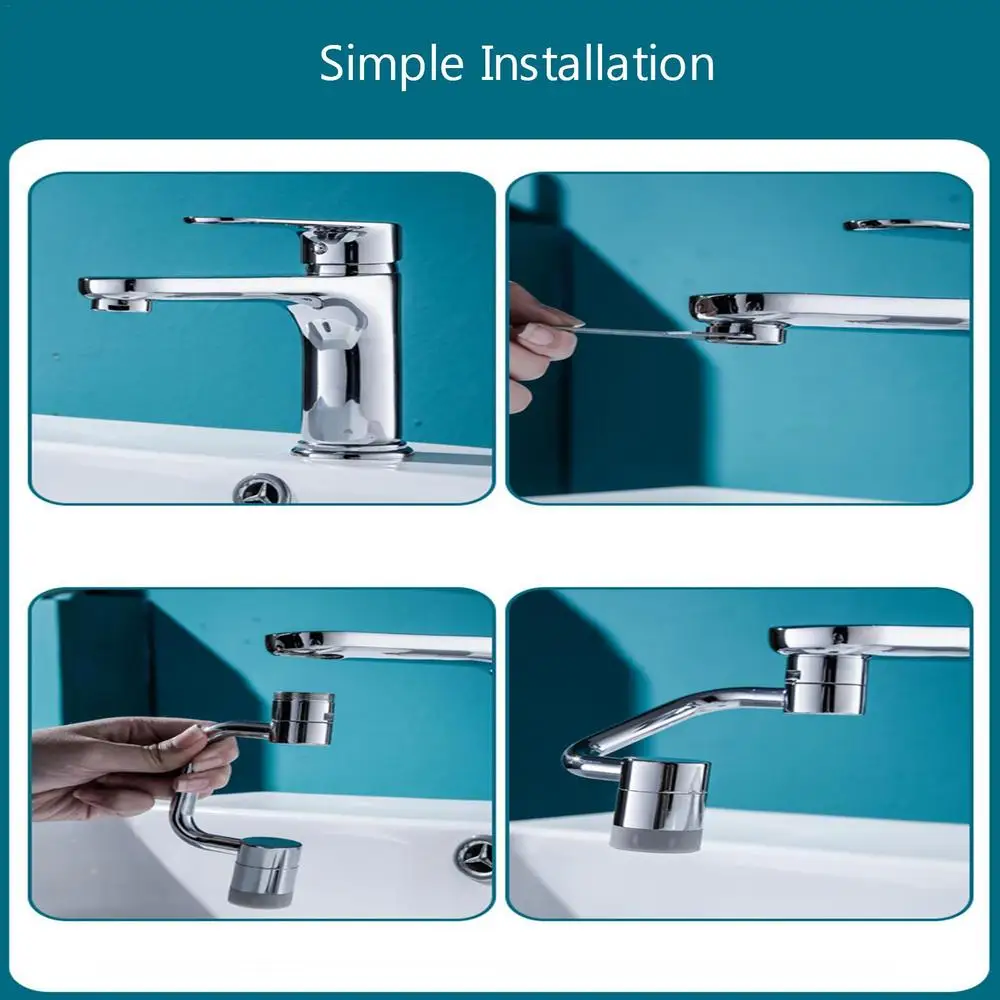 Simple Installation