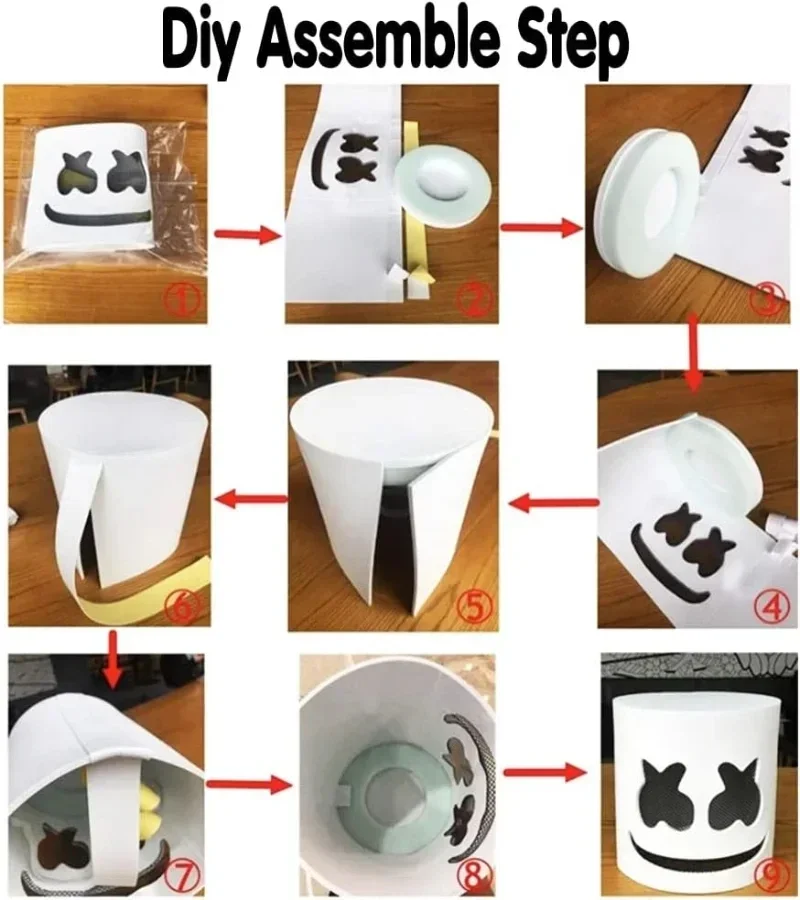 Diy Assemble Step

①

②

③

④

⑤

⑥

⑦

⑧

⑨