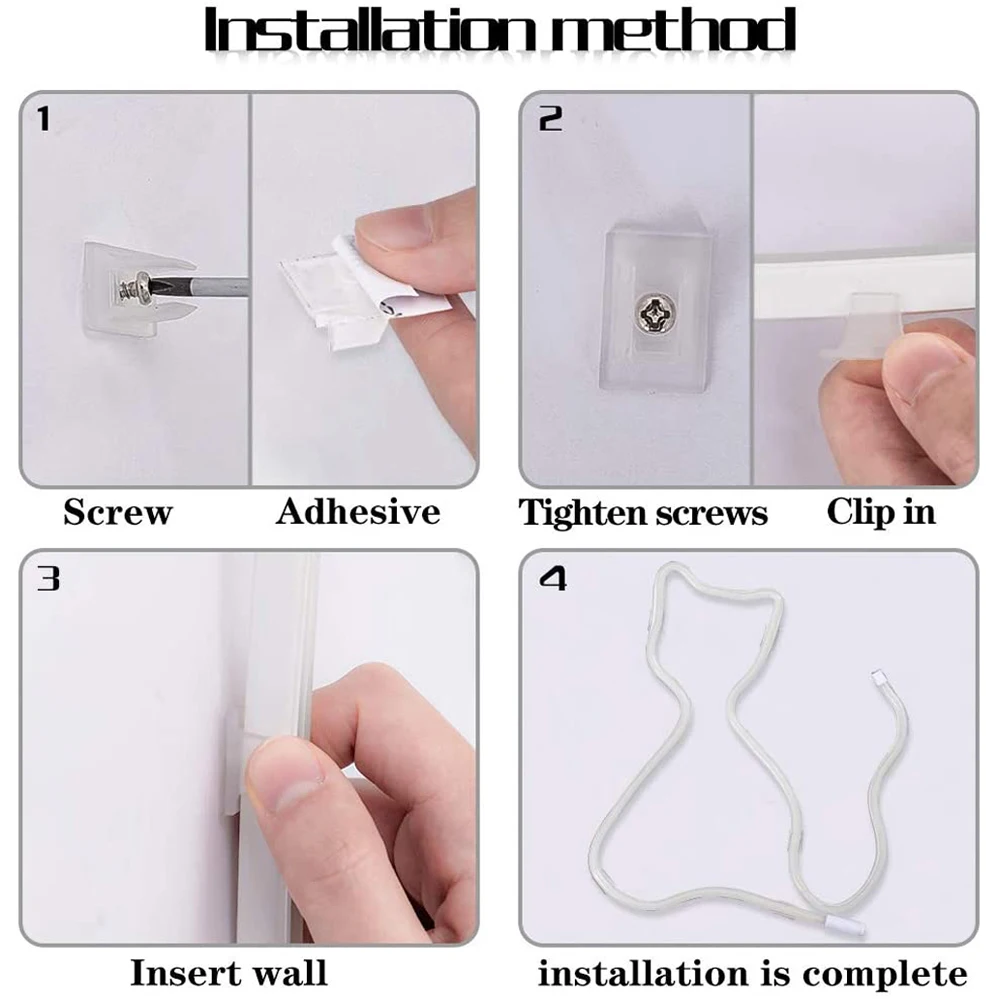 Installation method

1

Screw

Adhesive

2

Tighten screws

Clip in

3

Insert wall

4

installation is complete