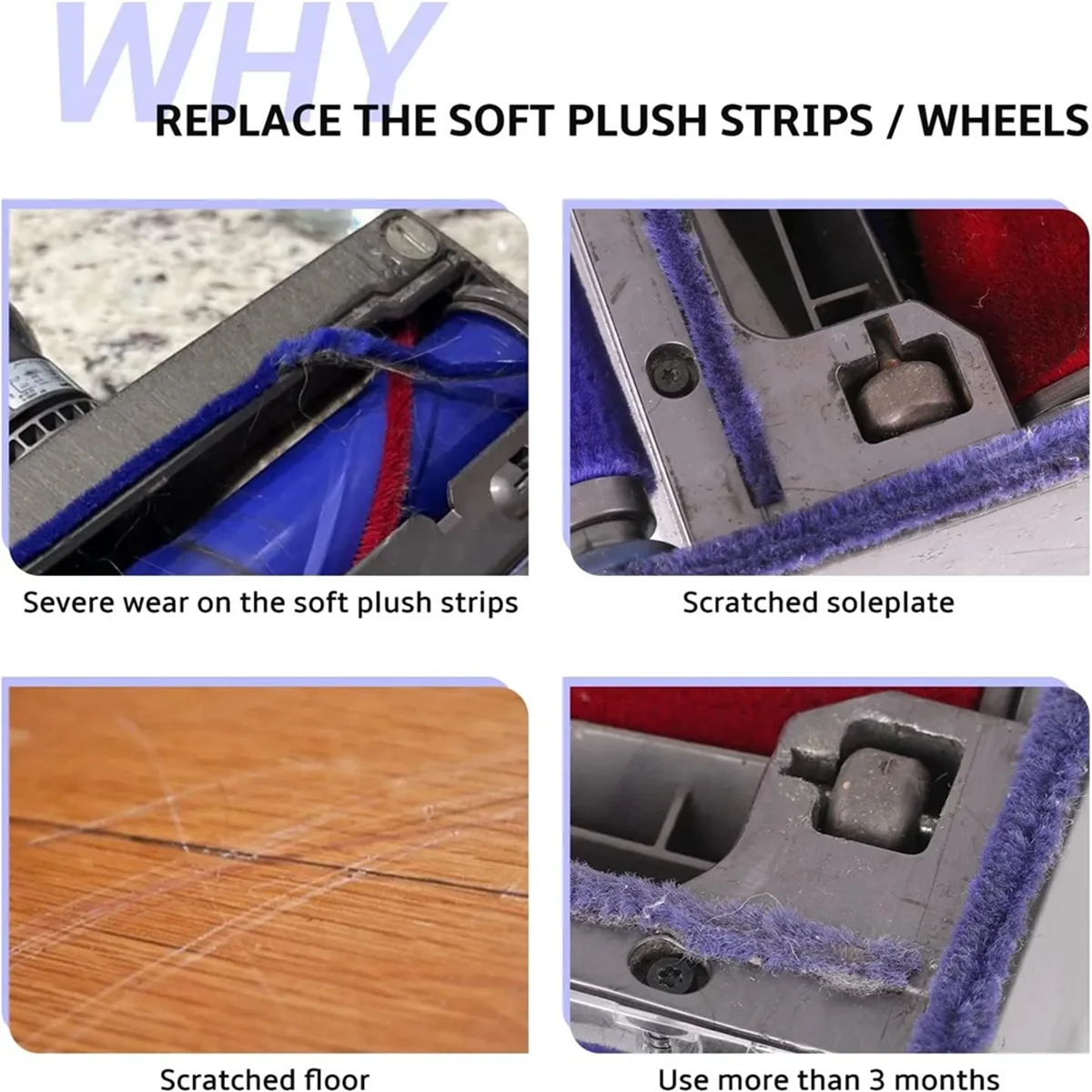 WHY
REPLACE THE SOFT PLUSH STRIPS / WHEELS

Severe wear on the soft plush strips

Scratched soleplate

Scratched floor

Use more than 3 months