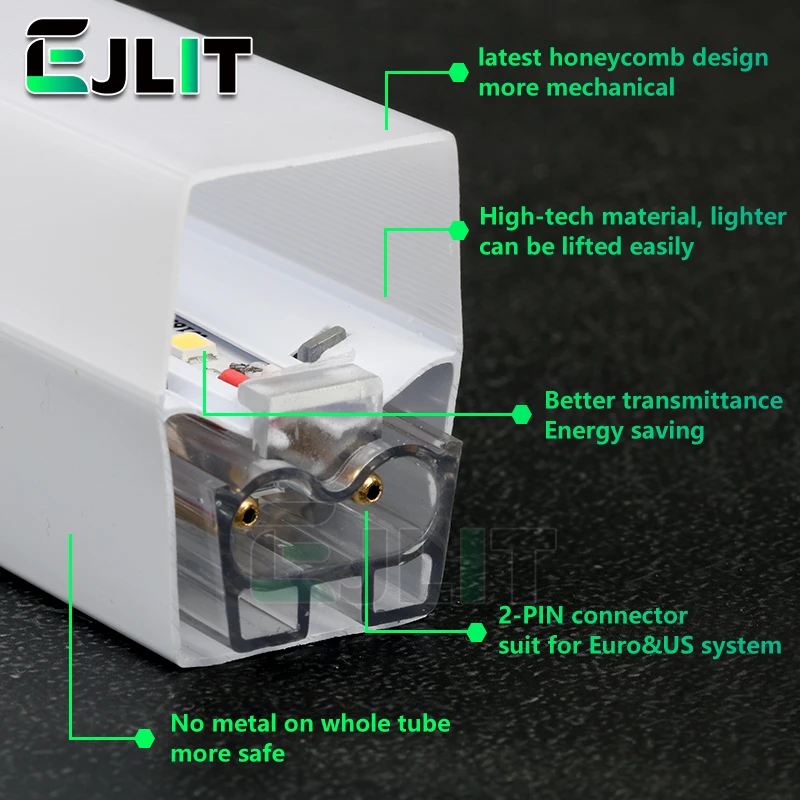 EJLIT

latest honeycomb design
more mechanical

High-tech material, lighter
can be lifted easily

Better transmittance
Energy saving

EJLIT

2-PIN connector
suit for Euro&US system

No metal on whole tube
more safe