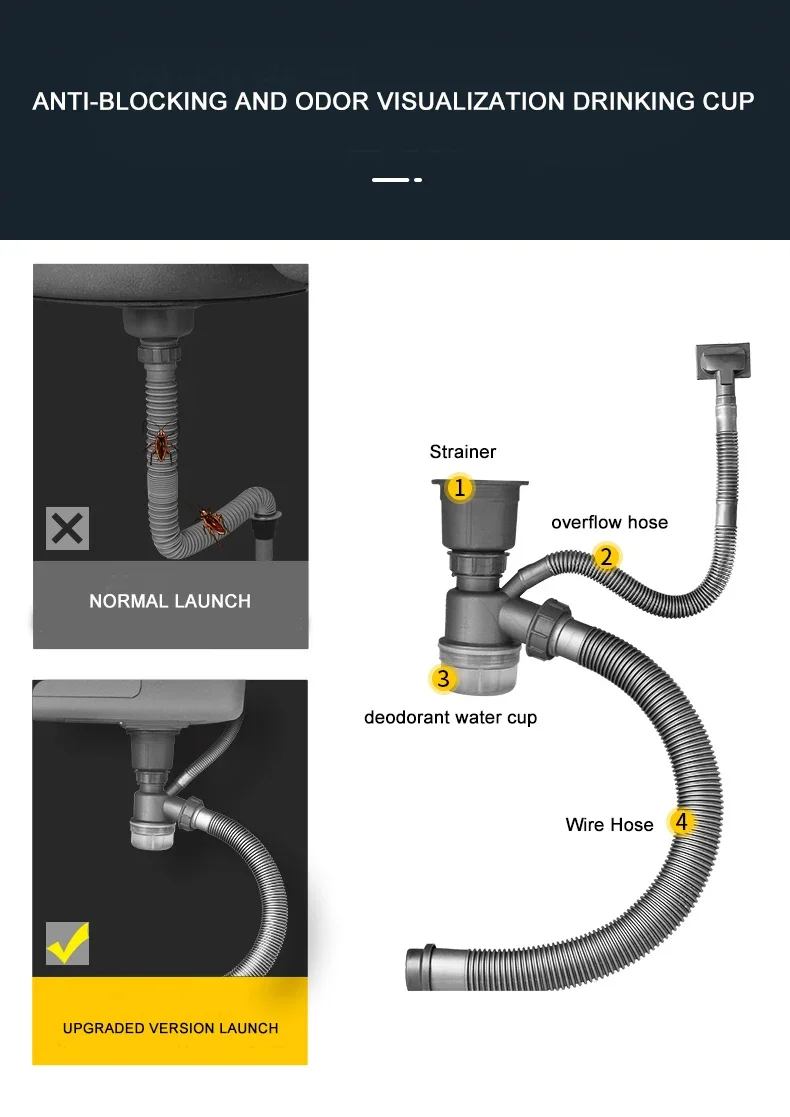 ANTI-BLOCKING AND ODOR VISUALIZATION DRINKING CUP

NORMAL LAUNCH

UPGRADED VERSION LAUNCH

Strainer
1
overflow hose
2
3
deodorant water cup
Wire Hose
4