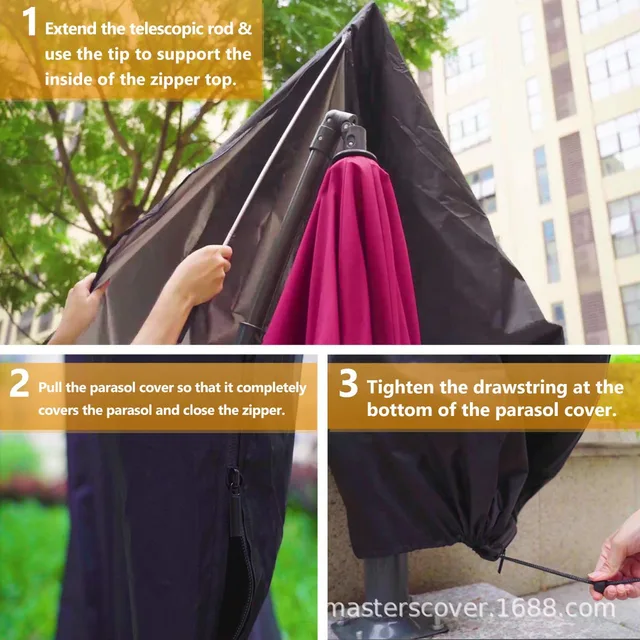 1 Extend the telescopic rod & use the tip to support the inside of the zipper top.

2 Pull the parasol cover so that it completely covers the parasol and close the zipper.

3 Tighten the drawstring at the bottom of the parasol cover.

masterscover.1688.com