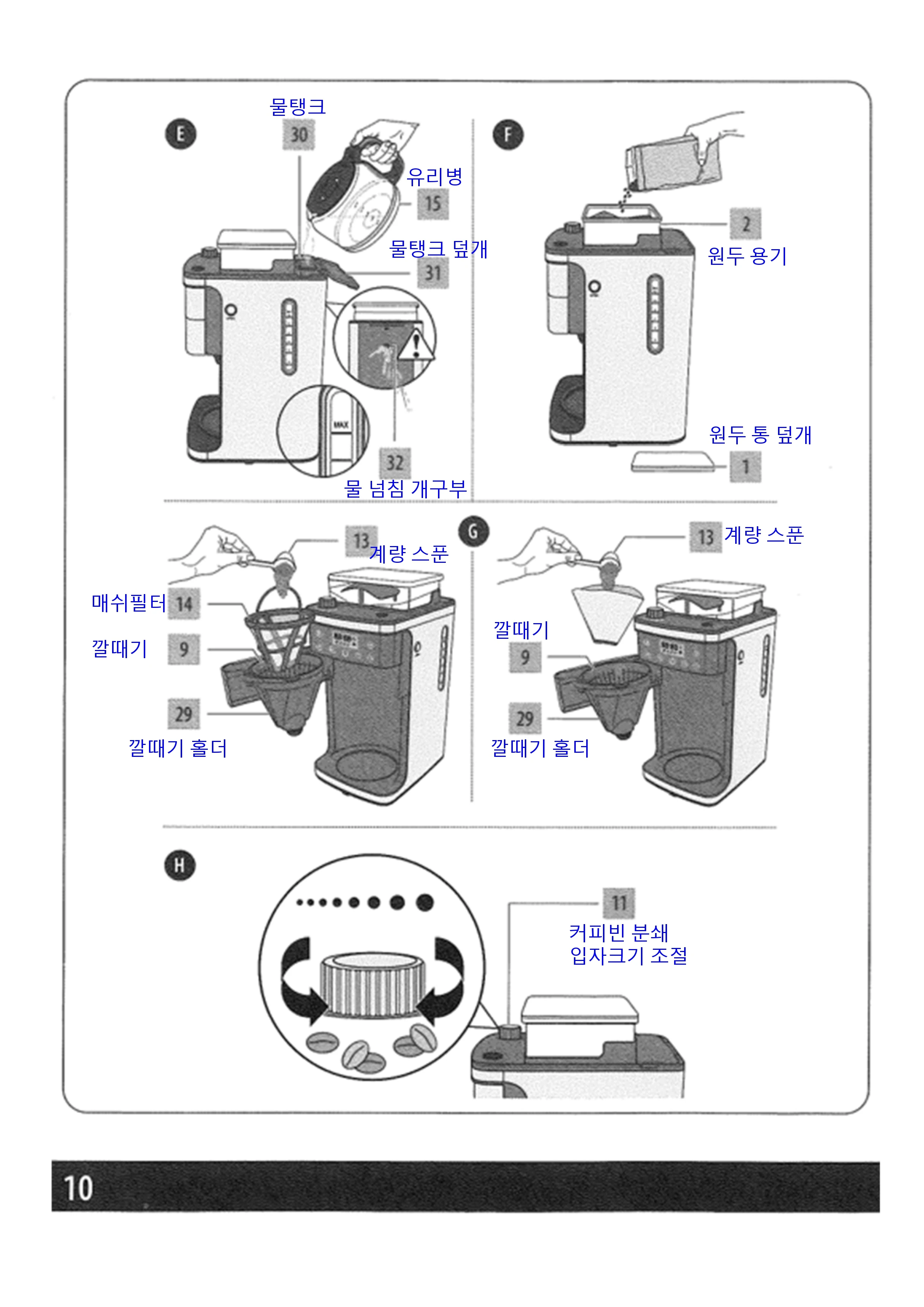 E

물탱크
30

유리병
15

물탱크 덮개
31

MAX

32
물 넘침 개구부

F

2
원두 용기

원두 통 덮개
1

13
계량 스푼

매쉬필터 14

깔때기 9

29
깔때기 홀더

G

13 계량 스푼

깔때기
9

29
깔때기 홀더

H

11
커피빈 분쇄
입자크기 조절

10