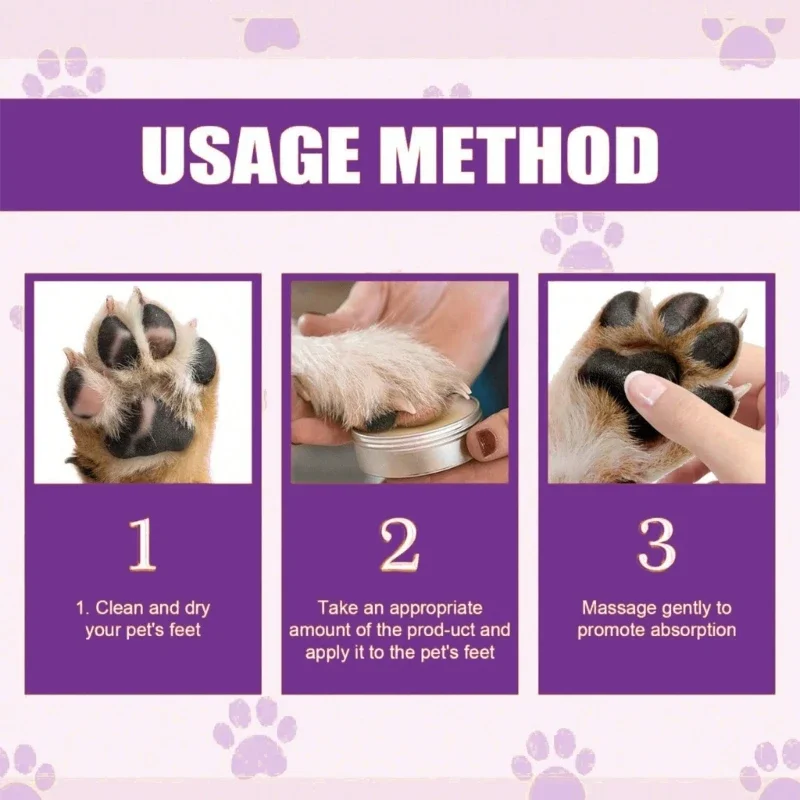 USAGE METHOD

1

1. Clean and dry your pet's feet

2

Take an appropriate amount of the prod-uct and apply it to the pet's feet

3

Massage gently to promote absorption