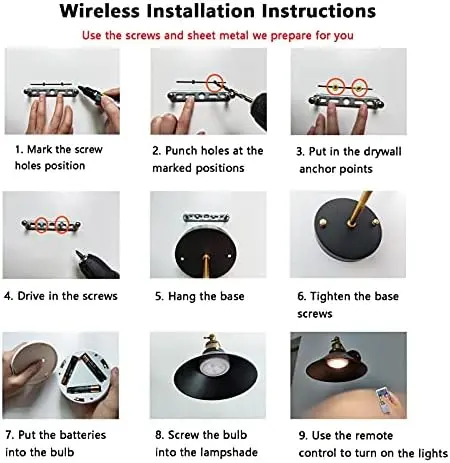 Wireless Installation Instructions

Use the screws and sheet metal we prepare for you

1. Mark the screw holes position

2. Punch holes at the marked positions

3. Put in the drywall anchor points

4. Drive in the screws

5. Hang the base

6. Tighten the base screws

7. Put the batteries into the bulb

8. Screw the bulb into the lampshade

9. Use the remote control to turn on the lights