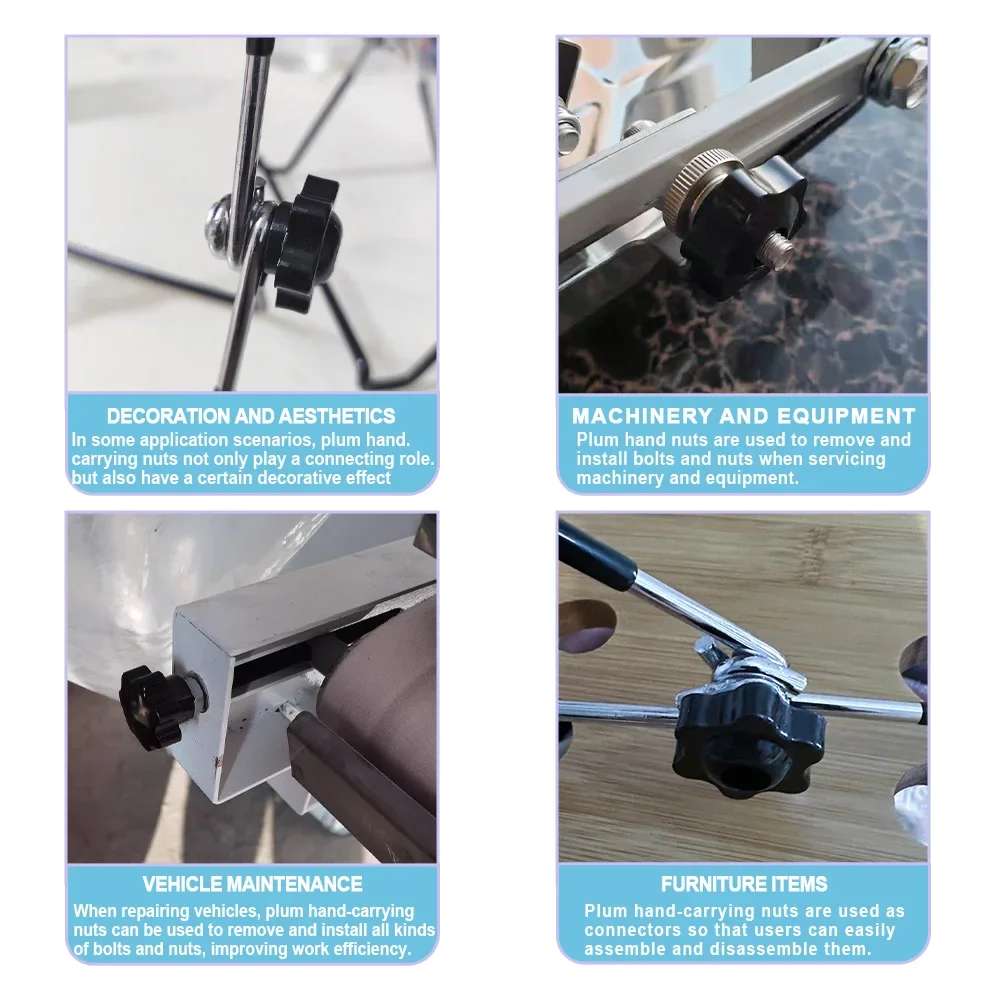 DECORATION AND AESTHETICS
In some application scenarios, plum hand. carrying nuts not only play a connecting role. but also have a certain decorative effect

MACHINERY AND EQUIPMENT
Plum hand nuts are used to remove and install bolts and nuts when servicing machinery and equipment.

VEHICLE MAINTENANCE
When repairing vehicles, plum hand-carrying nuts can be used to remove and install all kinds of bolts and nuts, improving work efficiency.

FURNITURE ITEMS
Plum hand-carrying nuts are used as connectors so that users can easily assemble and disassemble them.