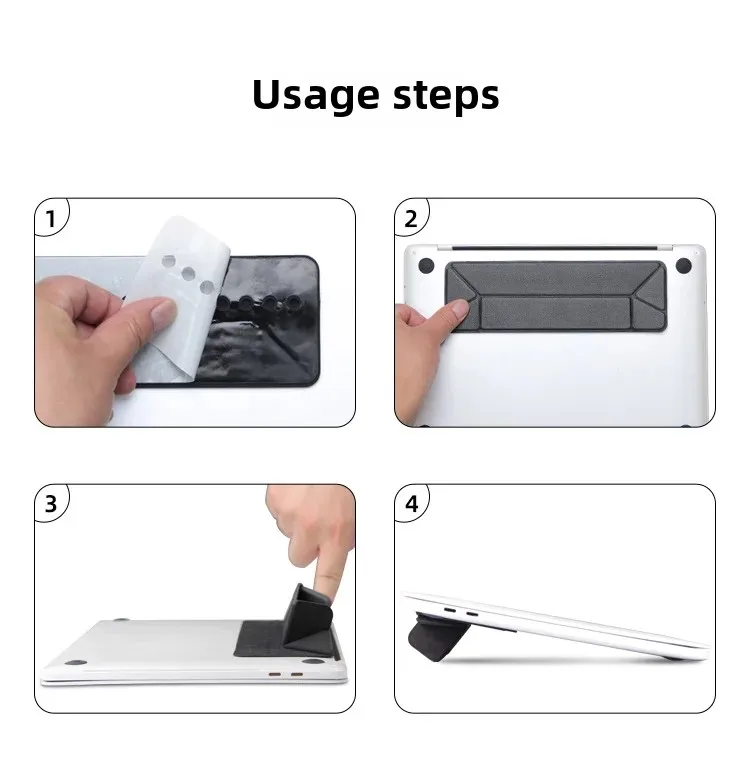 Usage steps

1

2

3

4