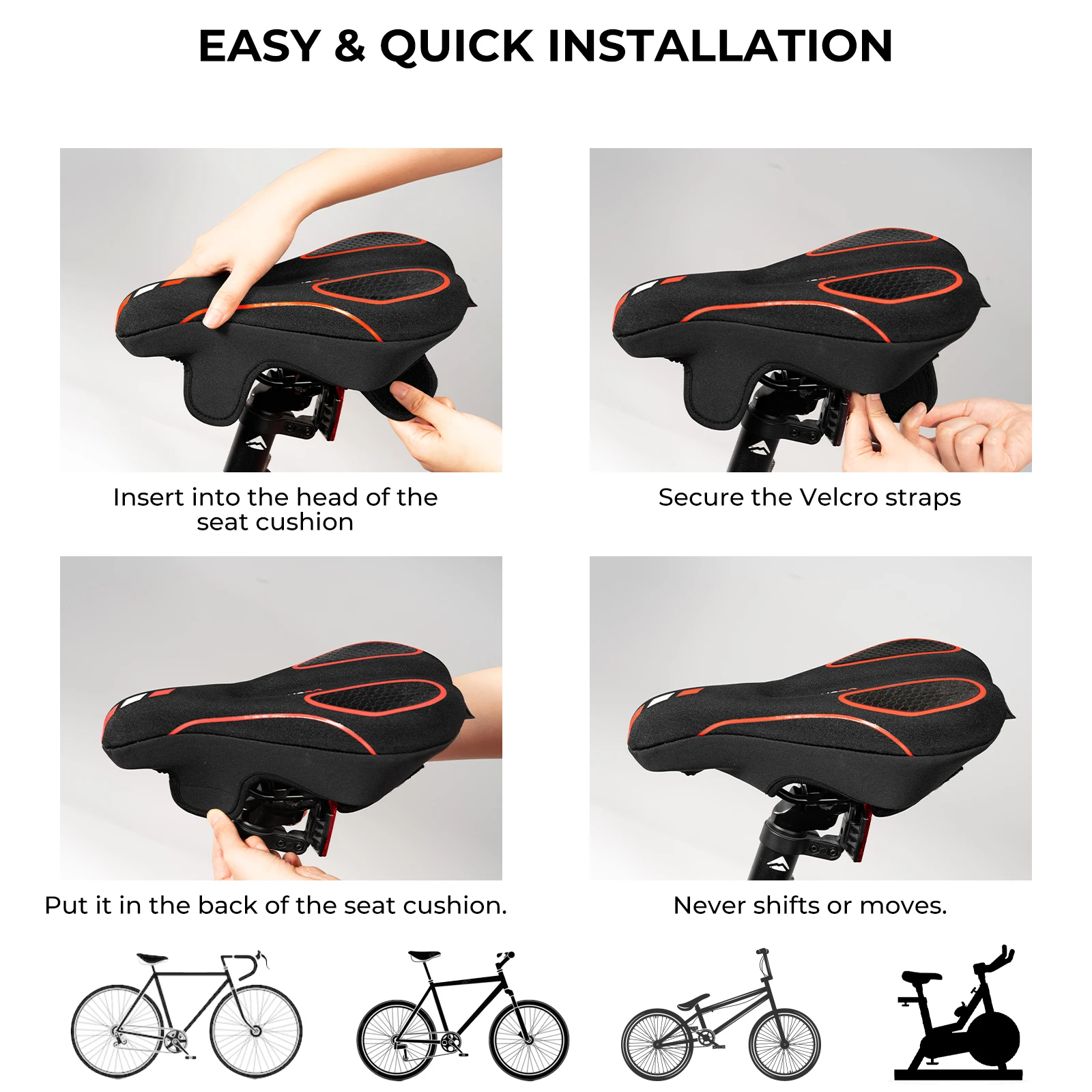 EASY & QUICK INSTALLATION

Insert into the head of the seat cushion

Secure the Velcro straps

Put it in the back of the seat cushion.

Never shifts or moves.