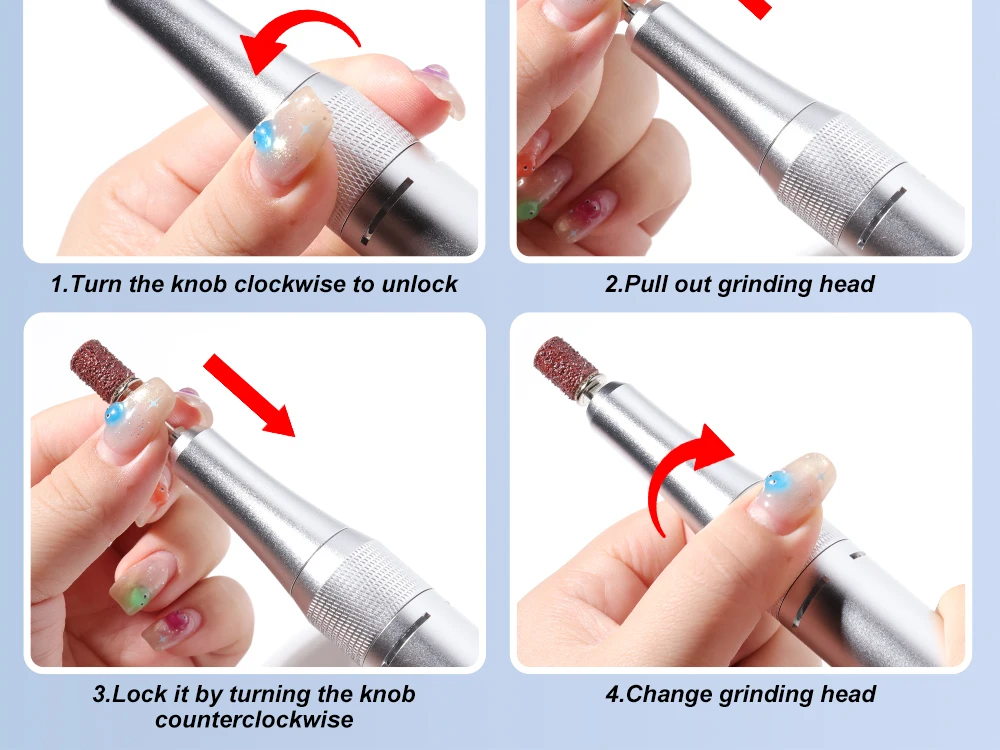 1.Turn the knob clockwise to unlock

2.Pull out grinding head

3.Lock it by turning the knob counterclockwise

4.Change grinding head