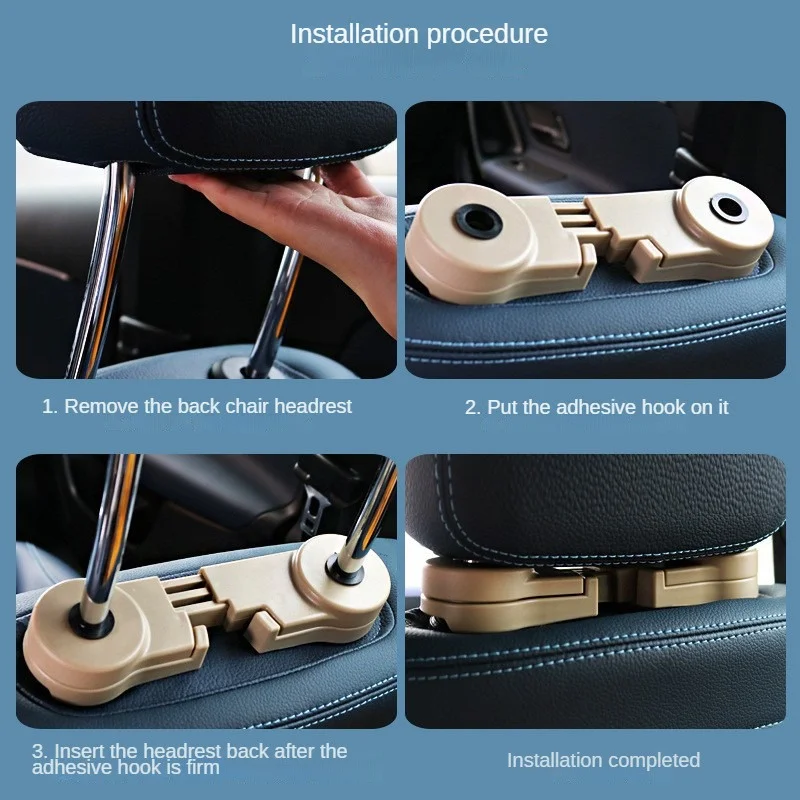 Installation procedure

1. Remove the back chair headrest

2. Put the adhesive hook on it

3. Insert the headrest back after the adhesive hook is firm

Installation completed