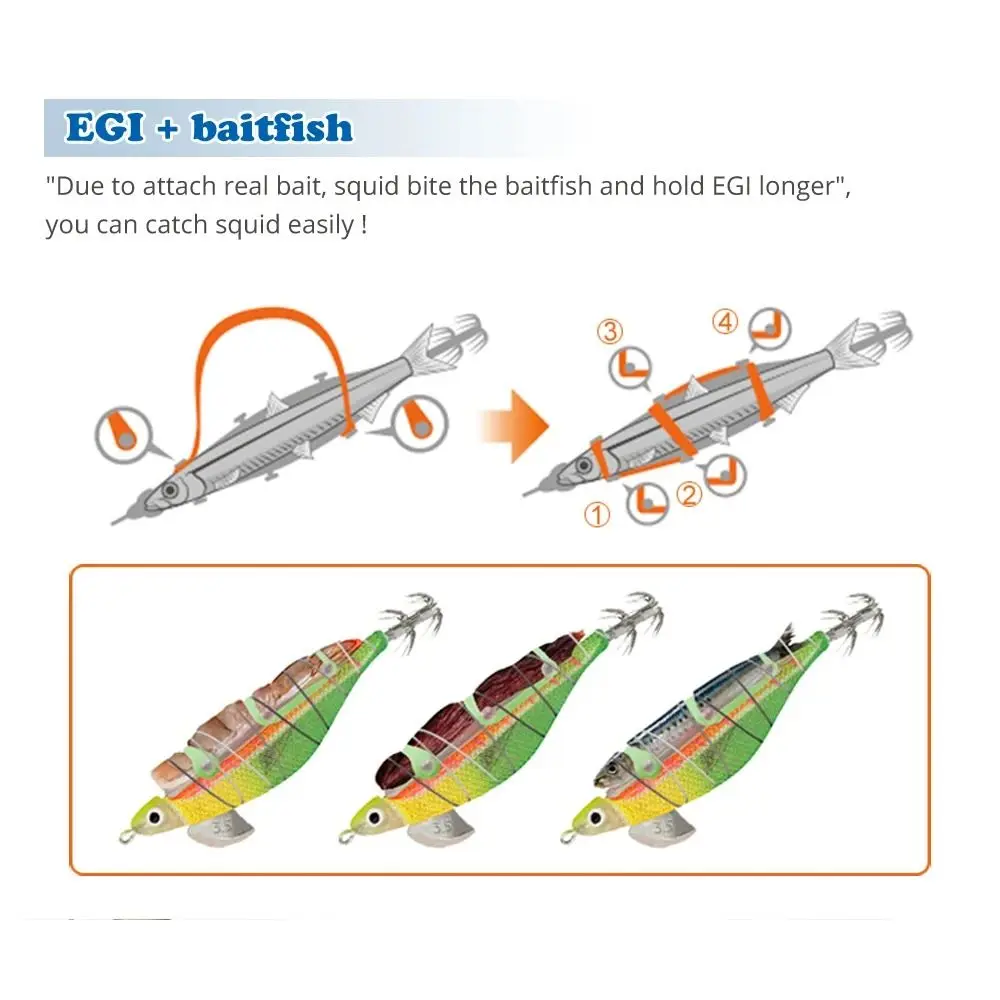 EGI + baitfish

"Due to attach real bait, squid bite the baitfish and hold EGI longer", you can catch squid easily !

③ ④

① ②

3.5 3.5 3.5