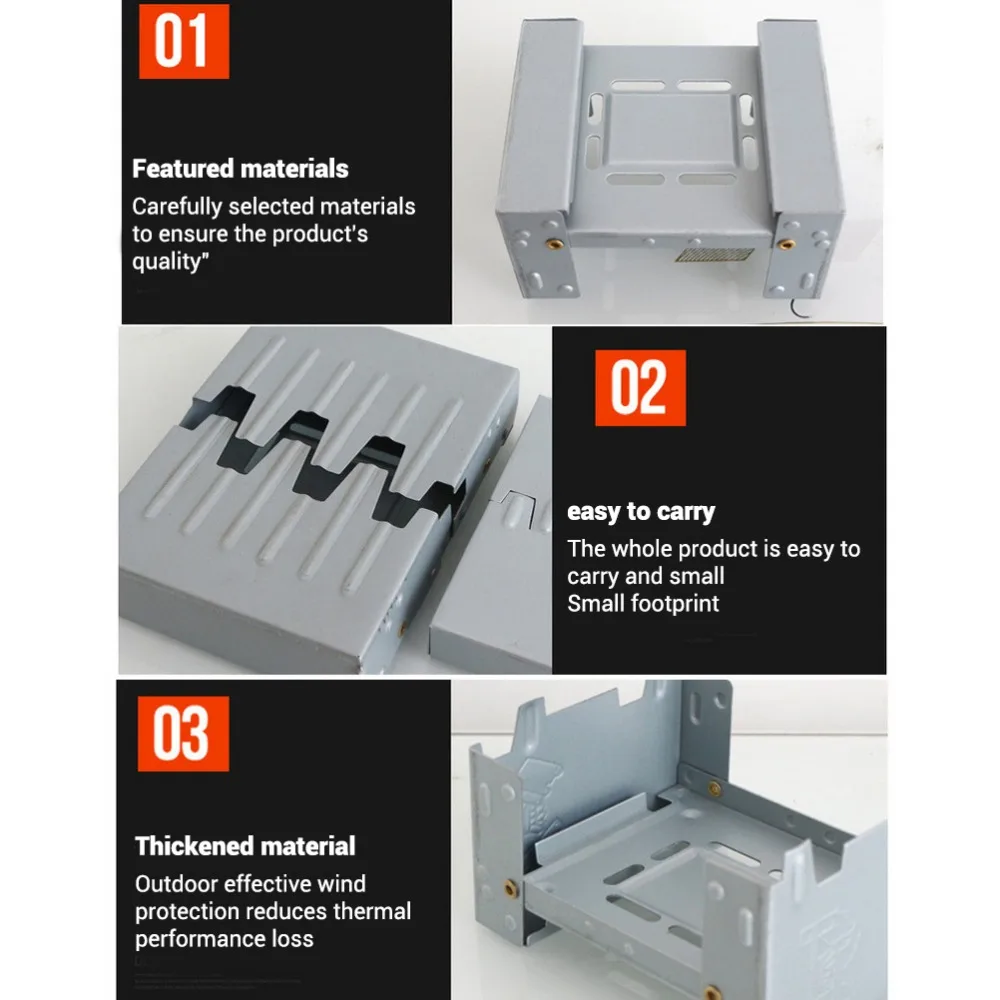 01

Featured materials

Carefully selected materials to ensure the product's quality"

02

easy to carry

The whole product is easy to carry and small
Small footprint

03

Thickened material

Outdoor effective wind protection reduces thermal performance loss