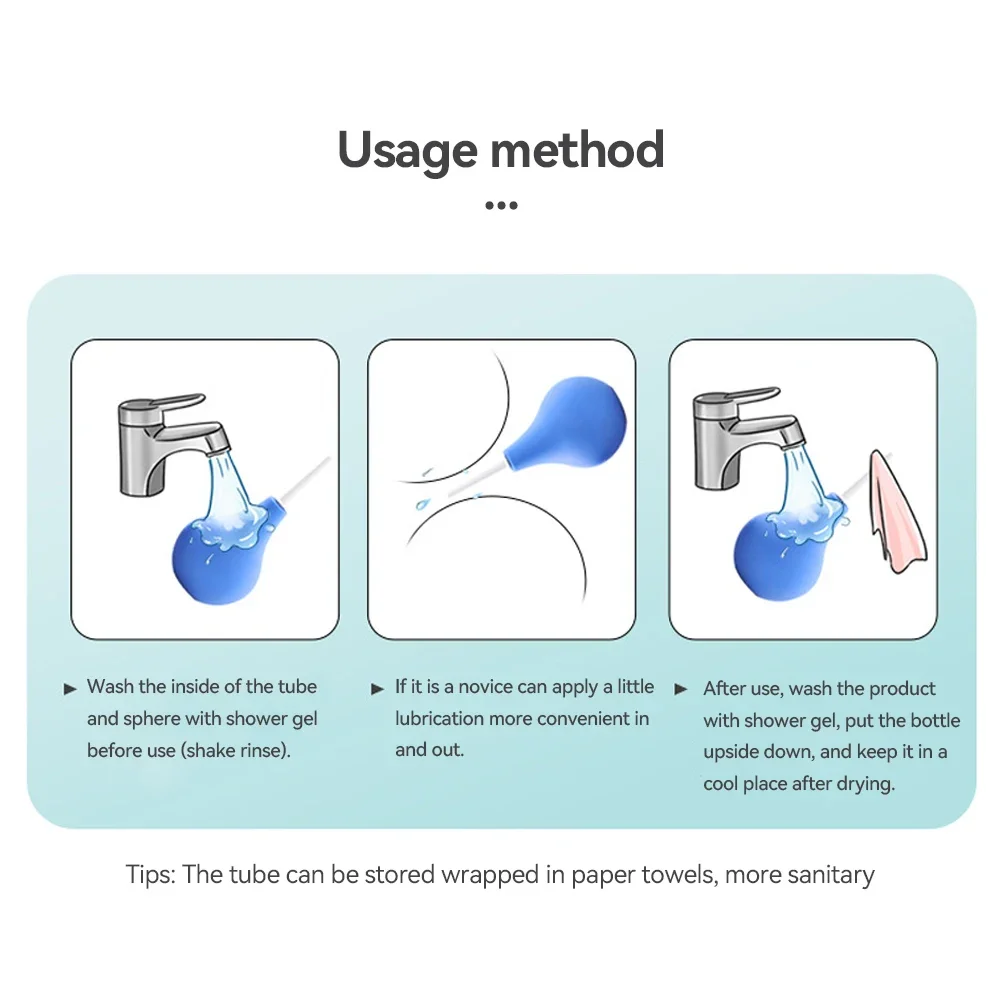 Usage method

...

► Wash the inside of the tube and sphere with shower gel before use (shake rinse).

► If it is a novice can apply a little lubrication more convenient in and out.

► After use, wash the product with shower gel, put the bottle upside down, and keep it in a cool place after drying.

Tips: The tube can be stored wrapped in paper towels, more sanitary