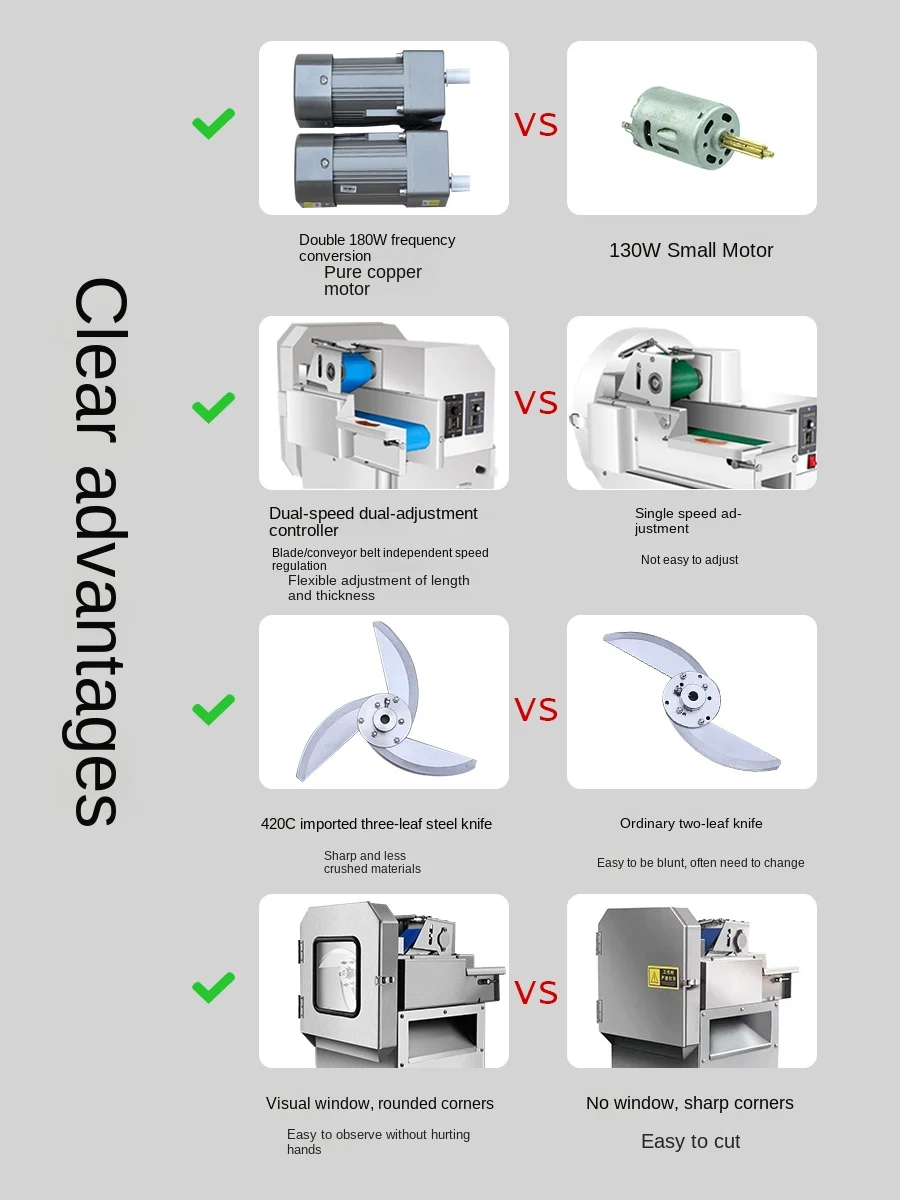 Clear advantages

VS

Double 180W frequency conversion
Pure copper motor

130W Small Motor

VS

Dual-speed dual-adjustment controller
Blade/conveyor belt independent speed regulation
Flexible adjustment of length and thickness

Single speed adjustment
Not easy to adjust

VS

420C imported three-leaf steel knife
Sharp and less crushed materials

Ordinary two-leaf knife
Easy to be blunt, often need to change

VS

Visual window, rounded corners
Easy to observe without hurting hands

No window, sharp corners
Easy to cut