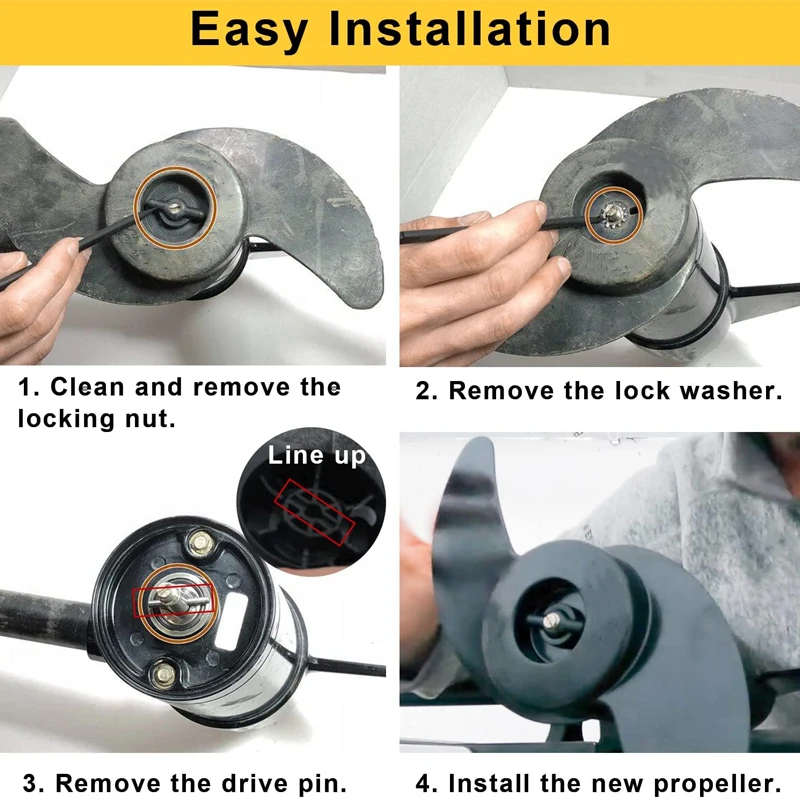 Easy Installation

1. Clean and remove the locking nut.

2. Remove the lock washer.

Line up

3. Remove the drive pin.

4. Install the new propeller.