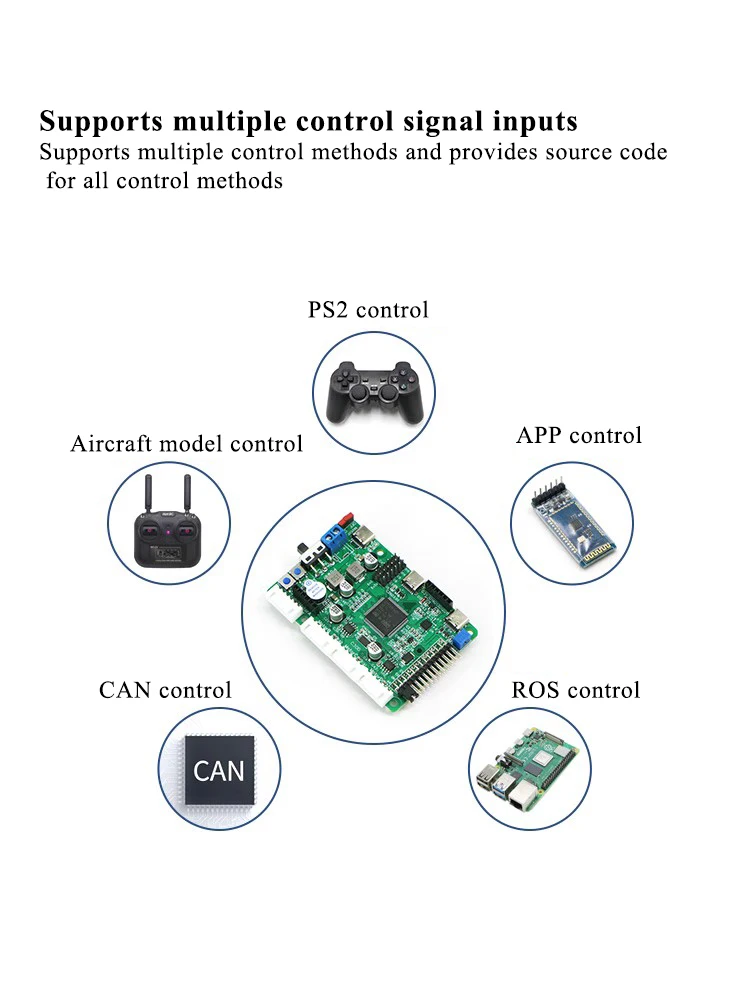 Supports multiple control signal inputs
Supports multiple control methods and provides source code for all control methods

PS2 control

Aircraft model control

APP control

CAN control

CAN

ROS control