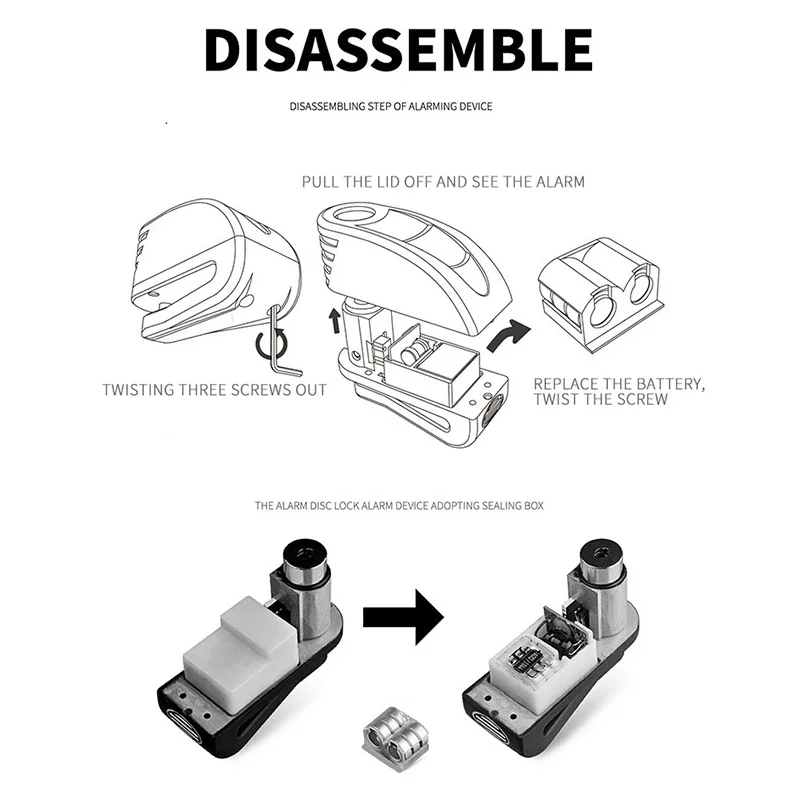 DISASSEMBLE

DISASSEMBLING STEP OF ALARMING DEVICE

PULL THE LID OFF AND SEE THE ALARM

TWISTING THREE SCREWS OUT

REPLACE THE BATTERY, TWIST THE SCREW

THE ALARM DISC LOCK ALARM DEVICE ADOPTING SEALING BOX