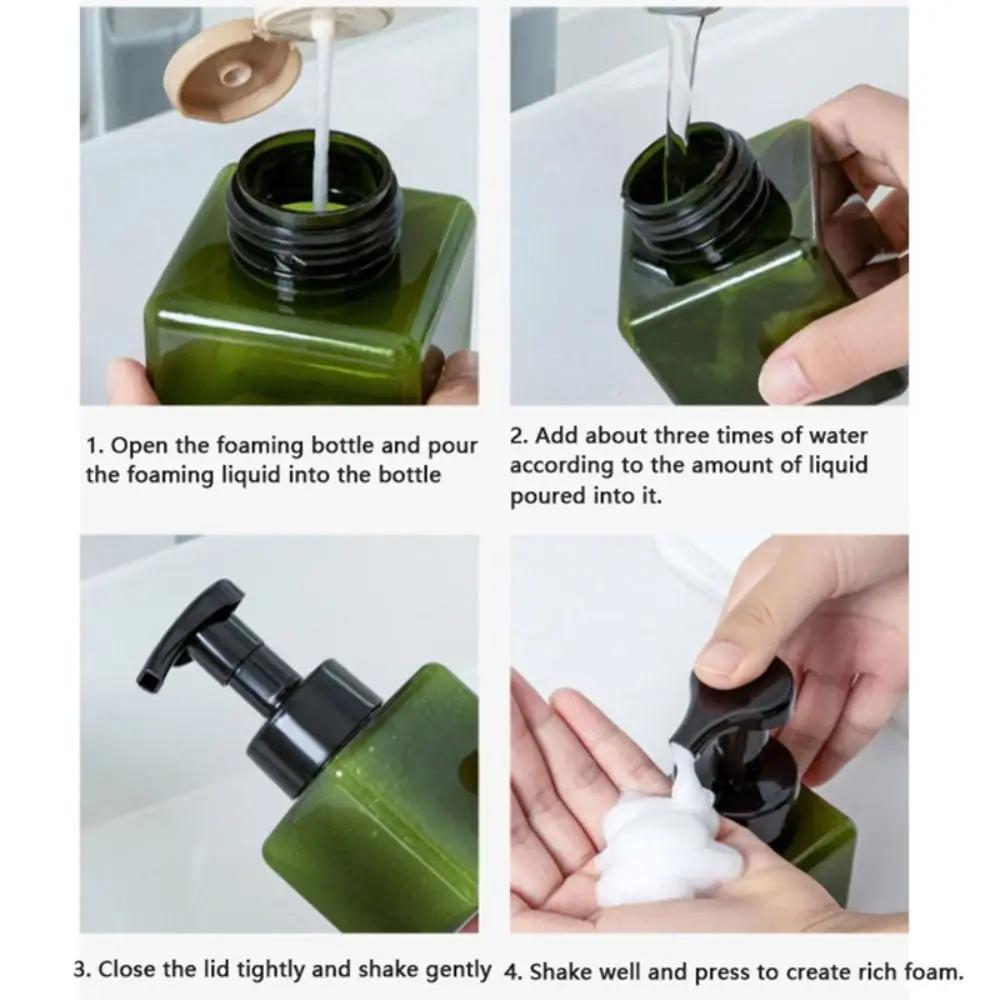 1. Open the foaming bottle and pour the foaming liquid into the bottle

2. Add about three times of water according to the amount of liquid poured into it.

3. Close the lid tightly and shake gently

4. Shake well and press to create rich foam.