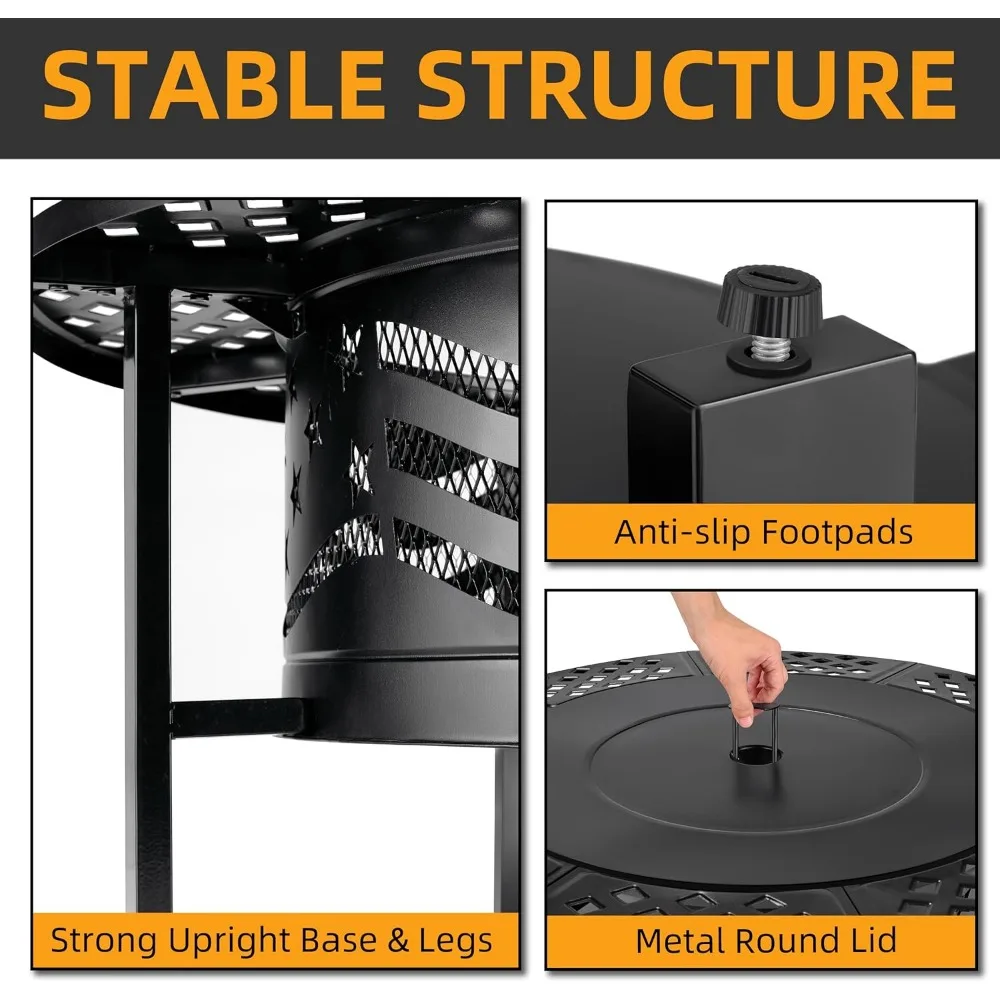 STABLE STRUCTURE

Strong Upright Base & Legs

Anti-slip Footpads

Metal Round Lid