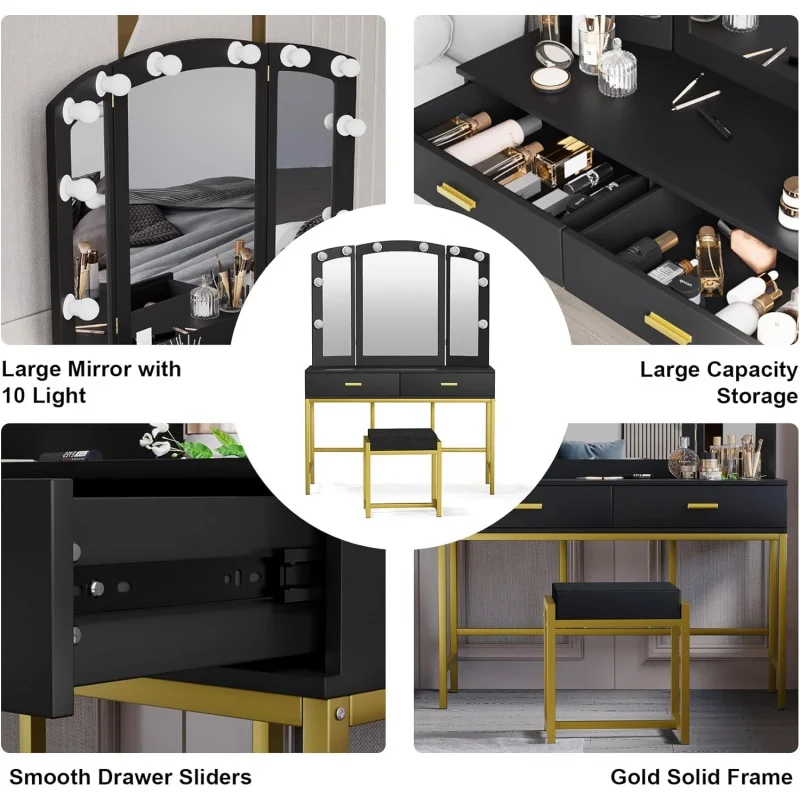 Large Mirror with
10 Light

Large Capacity
Storage

Smooth Drawer Sliders

Gold Solid Frame