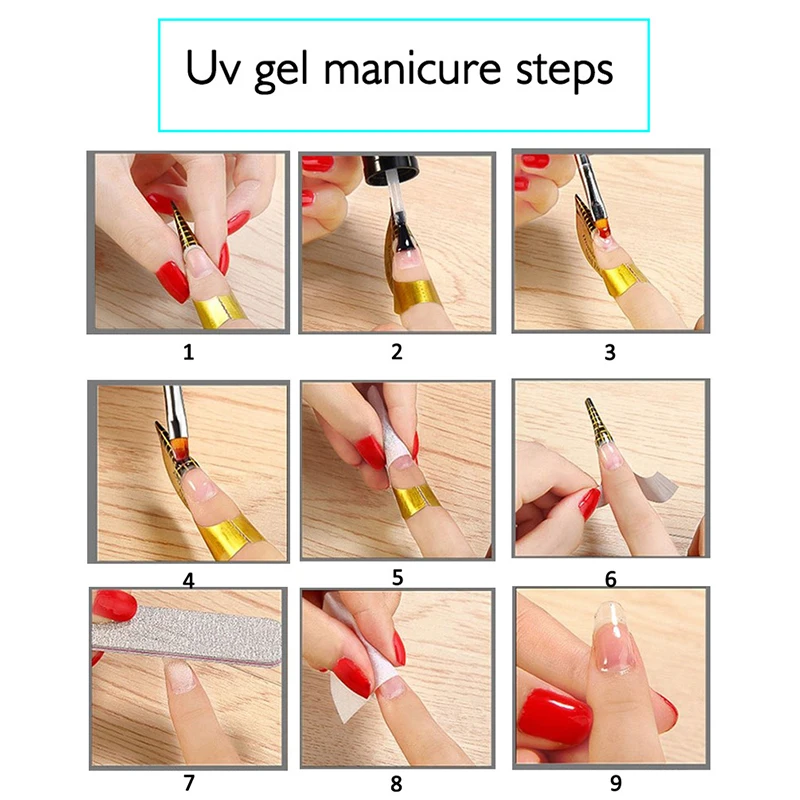 Uv gel manicure steps

1

2

3

4

5

6

7

8

9