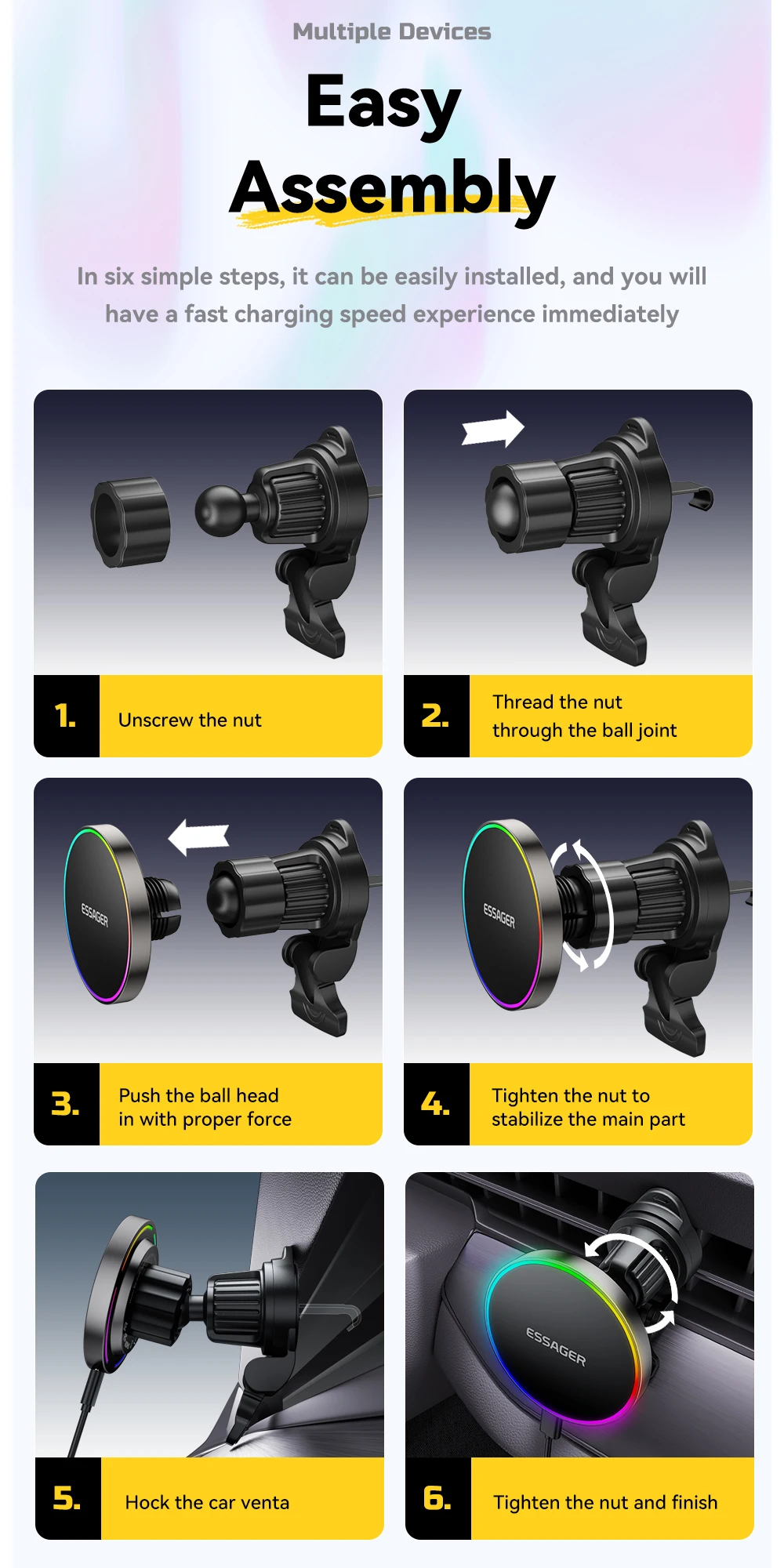 Multiple Devices

Easy Assembly

In six simple steps, it can be easily installed, and you will have a fast charging speed experience immediately

1. Unscrew the nut

2. Thread the nut through the ball joint

ESSAGER

3. Push the ball head in with proper force

ESSAGER

4. Tighten the nut to stabilize the main part

5. Hock the car venta

ESSAGER

6. Tighten the nut and finish