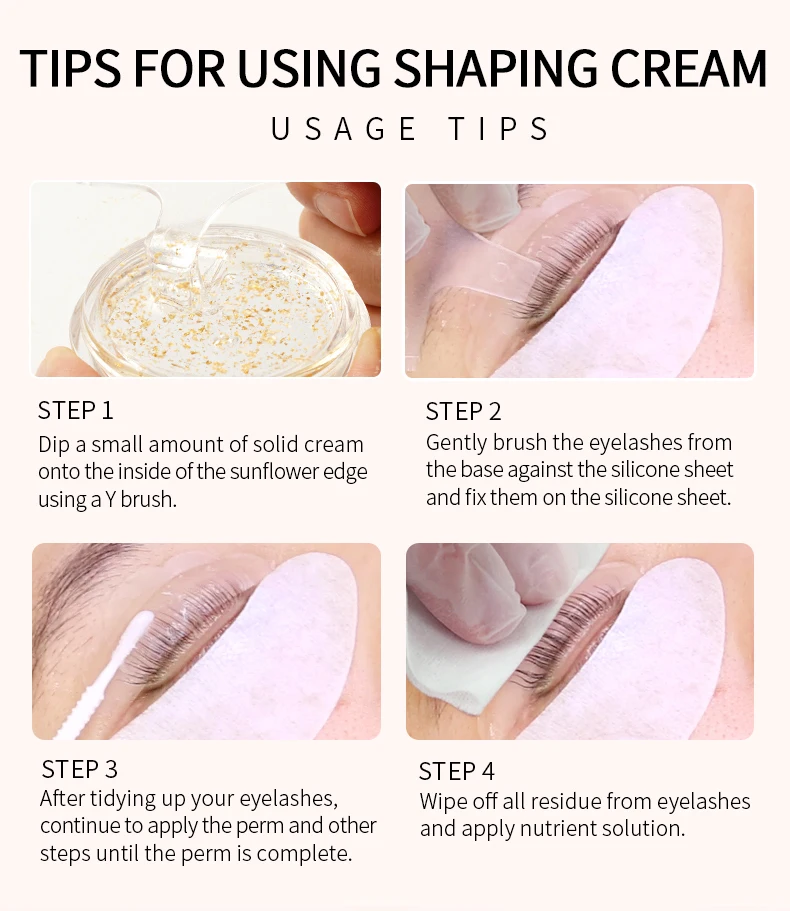 TIPS FOR USING SHAPING CREAM

USAGE TIPS

STEP 1
Dip a small amount of solid cream onto the inside of the sunflower edge using a Y brush.

STEP 2
Gently brush the eyelashes from the base against the silicone sheet and fix them on the silicone sheet.

STEP 3
After tidying up your eyelashes, continue to apply the perm and other steps until the perm is complete.

STEP 4
Wipe off all residue from eyelashes and apply nutrient solution.