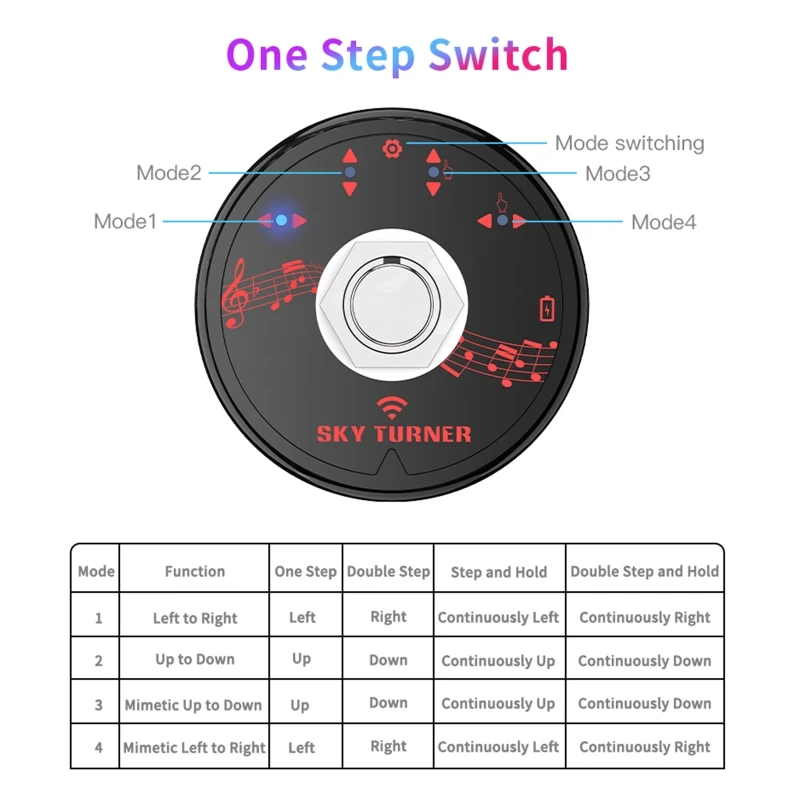 One Step Switch

Mode switching
Mode2
Mode3
Mode1
Mode4

SKY TURNER

| Mode | Function | One Step | Double Step | Step and Hold | Double Step and Hold |
|---|---|---|---|---|---|
| 1 | Left to Right | Left | Right | Continuously Left | Continuously Right |
| 2 | Up to Down | Up | Down | Continuously Up | Continuously Down |
| 3 | Mimetic Up to Down | Up | Down | Continuously Up | Continuously Down |
| 4 | Mimetic Left to Right | Left | Right | Continuously Left | Continuously Right |