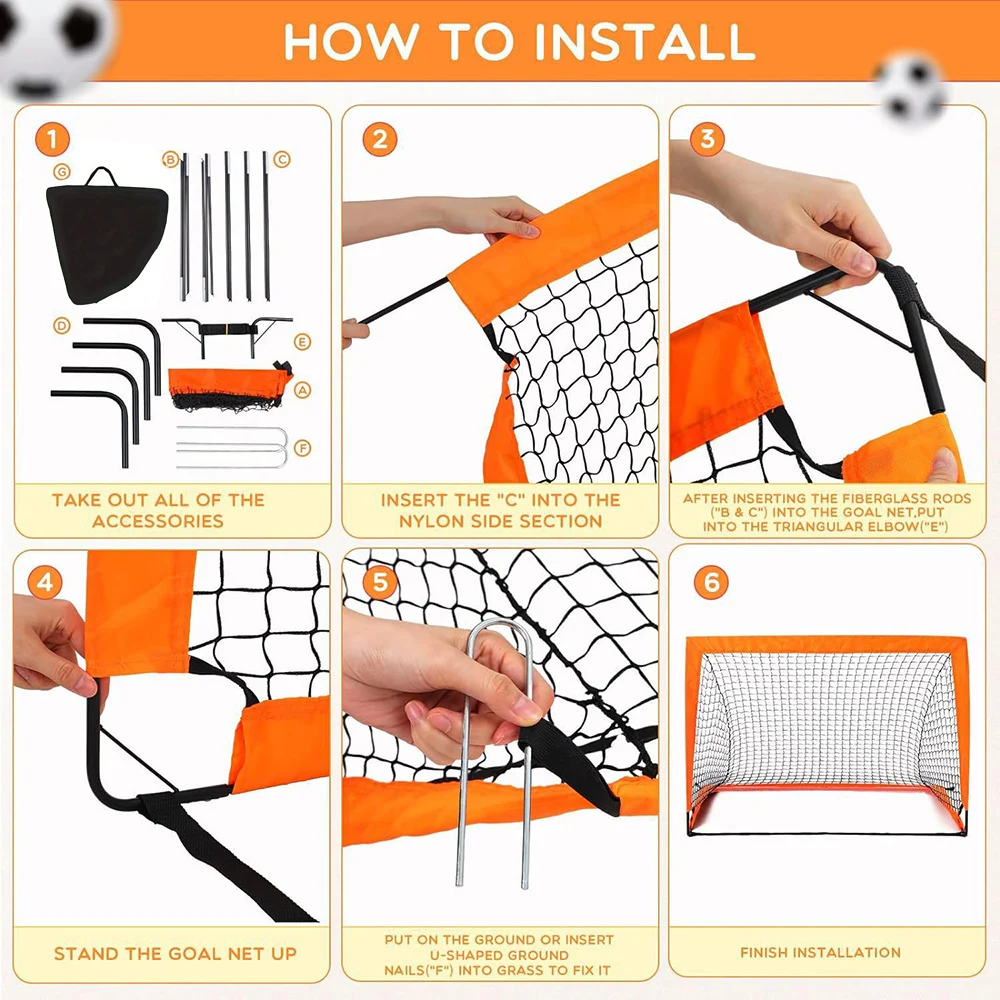 HOW TO INSTALL

1

G B C D E A F

TAKE OUT ALL OF THE ACCESSORIES

2

INSERT THE "C" INTO THE NYLON SIDE SECTION

3

AFTER INSERTING THE FIBERGLASS RODS ("B & C") INTO THE GOAL NET,PUT INTO THE TRIANGULAR ELBOW("E")

4

STAND THE GOAL NET UP

5

PUT ON THE GROUND OR INSERT U-SHAPED GROUND NAILS("F") INTO GRASS TO FIX IT

6

FINISH INSTALLATION