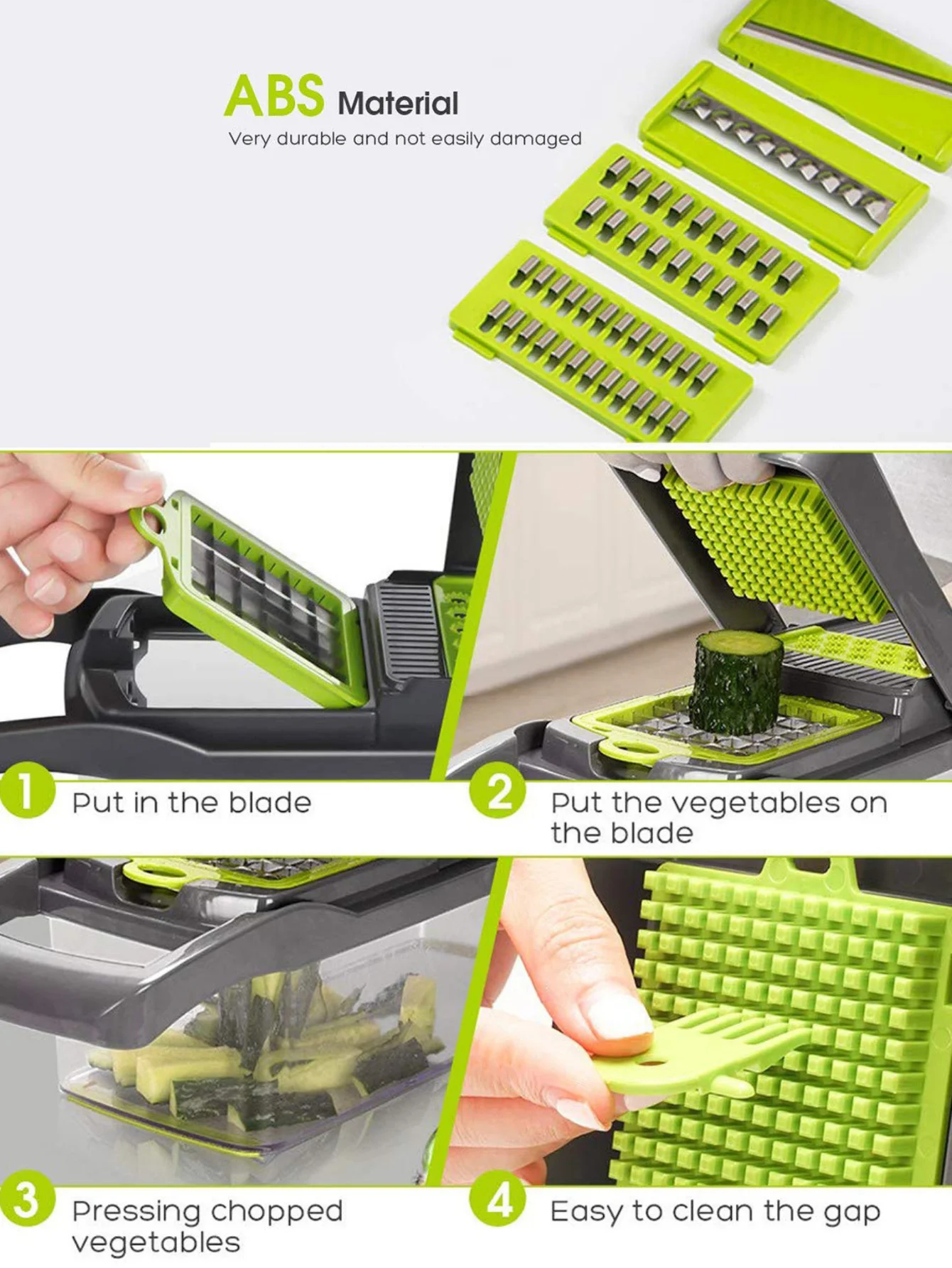 ABS Material
Very durable and not easily damaged

1 Put in the blade

2 Put the vegetables on the blade

3 Pressing chopped vegetables

4 Easy to clean the gap