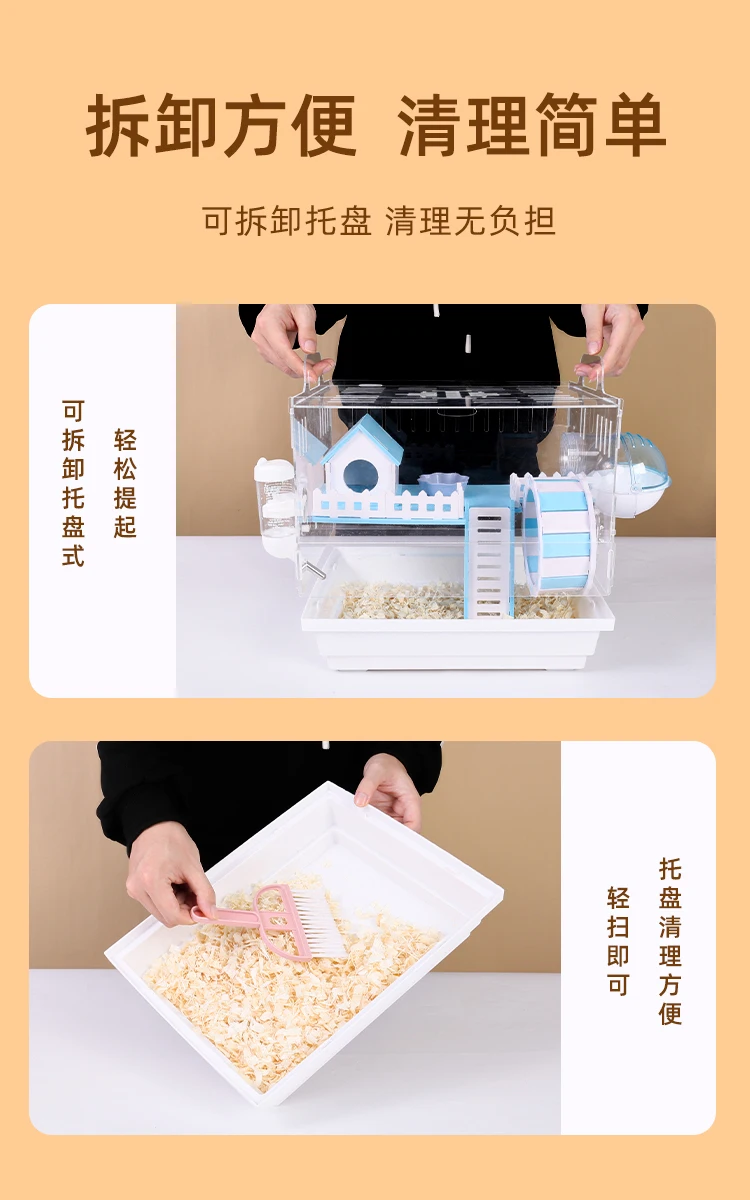 拆卸方便 清理简单

可拆卸托盘 清理无负担

可拆卸托盘式

轻松提起

托盘清理方便

轻扫即可