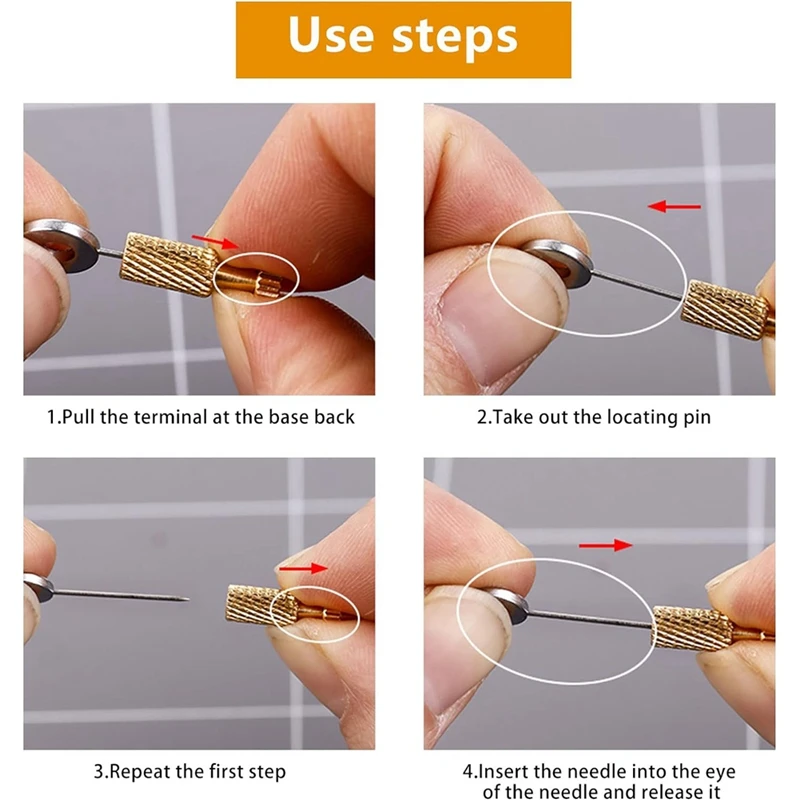 Use steps

1.Pull the terminal at the base back

2.Take out the locating pin

3.Repeat the first step

4.Insert the needle into the eye of the needle and release it