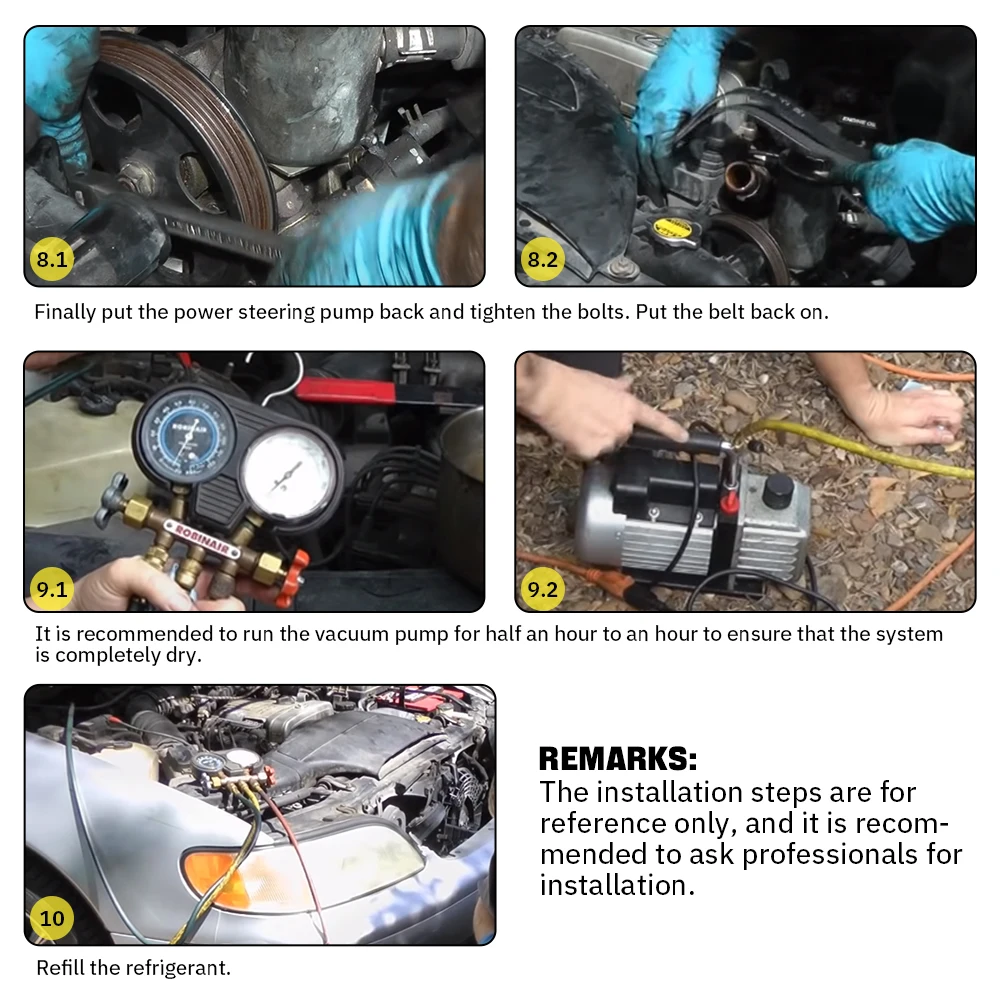 8.1

8.2

Finally put the power steering pump back and tighten the bolts. Put the belt back on.

ROBINAIR

ROBINAIR

9.1

9.2

It is recommended to run the vacuum pump for half an hour to an hour to ensure that the system is completely dry.

10

Refill the refrigerant.

REMARKS:
The installation steps are for reference only, and it is recommended to ask professionals for installation.