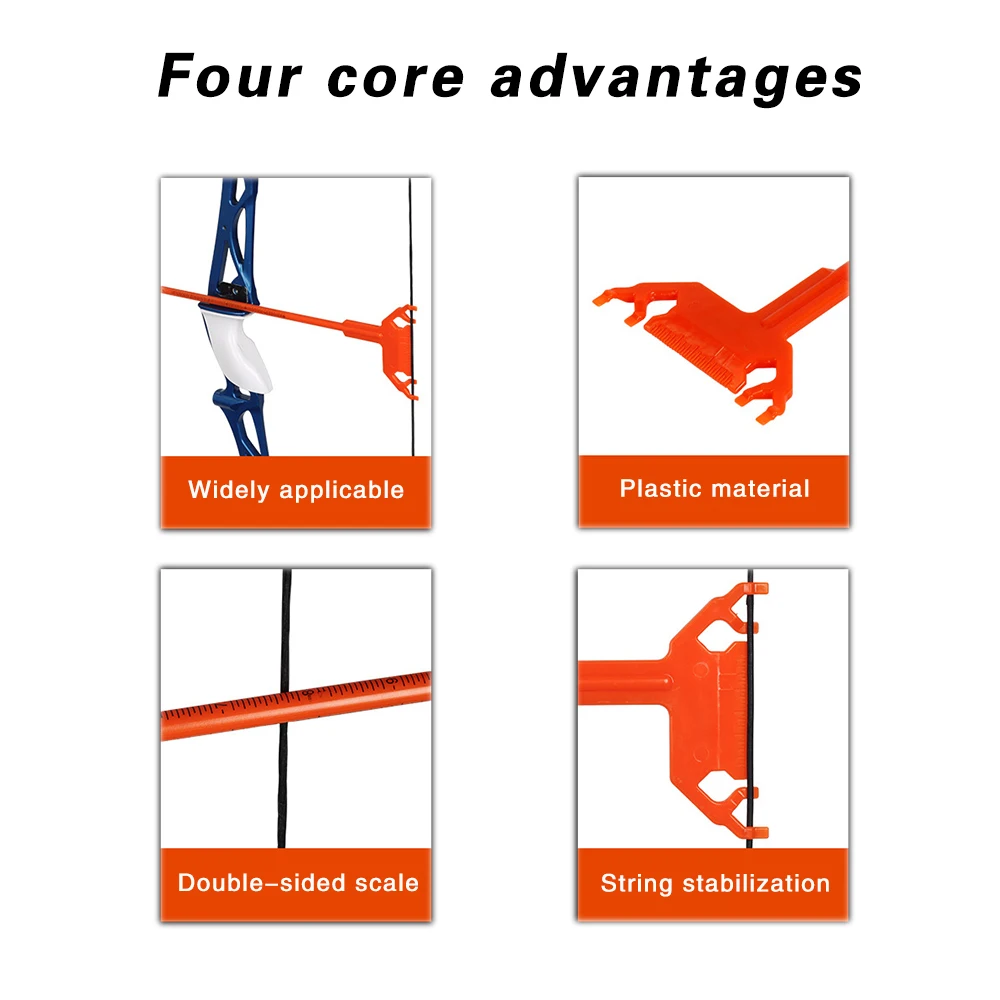 Four core advantages

Widely applicable

Plastic material

Double-sided scale

String stabilization