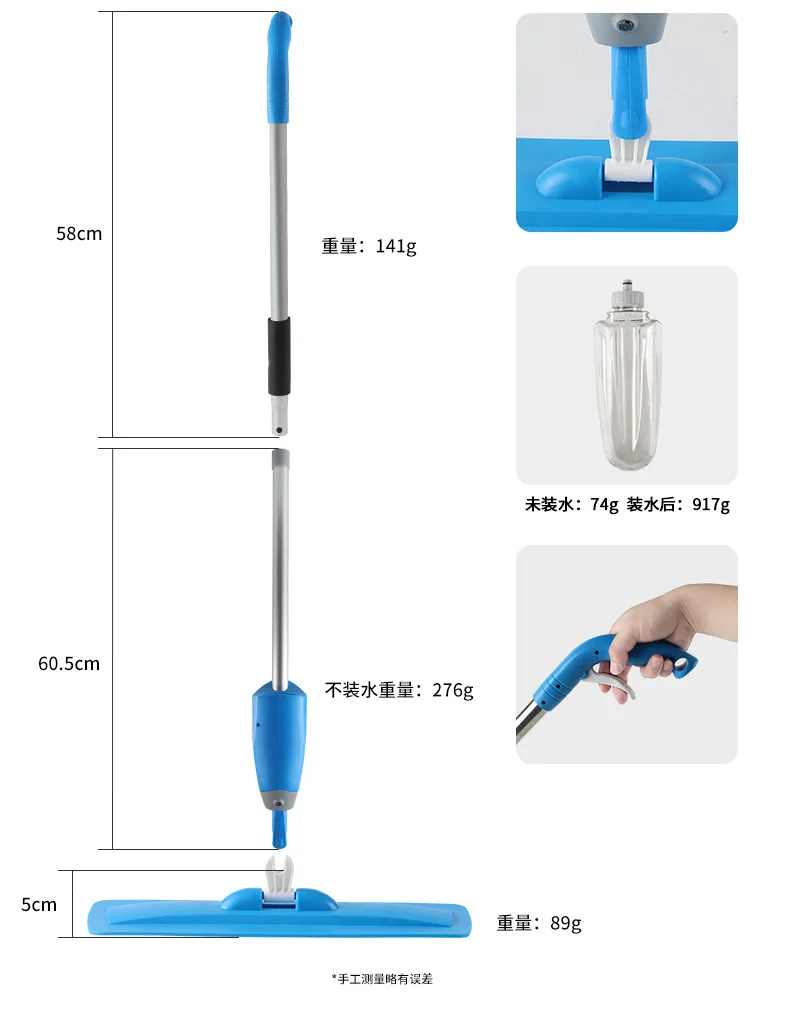 58cm

重量：141g

未装水：74g 装水后：917g

60.5cm

不装水重量：276g

5cm

重量：89g

*手工测量略有误差