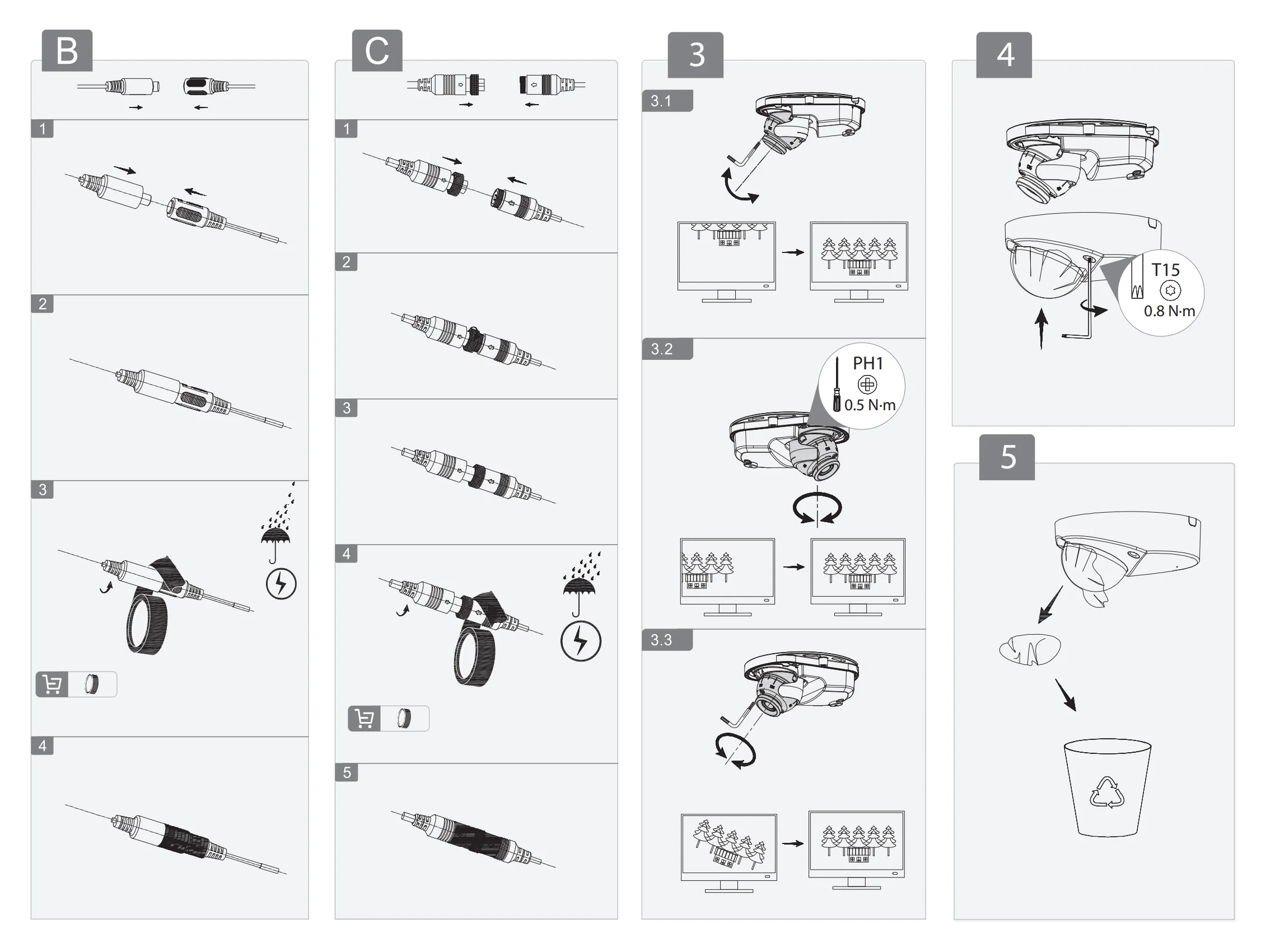 B

1

2

3

4

C

1

2

3

4

5

3

3.1

3.2

PH1

0.5 N·m

3.3

4

T15

0.8 N·m

5